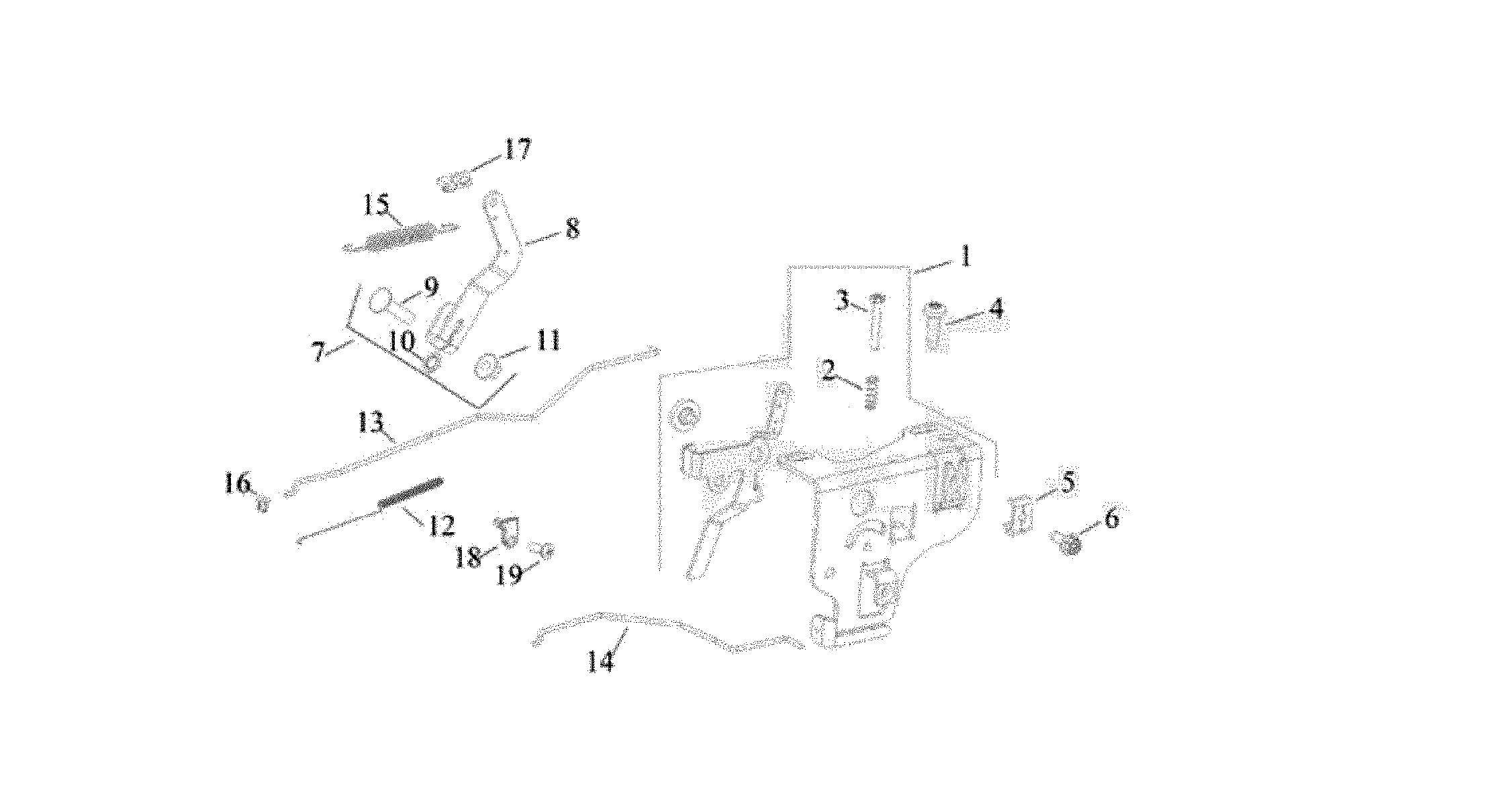 17
15
8
1
9
3
4
7
10
11
2
13
16
12
5
6
18
19
14