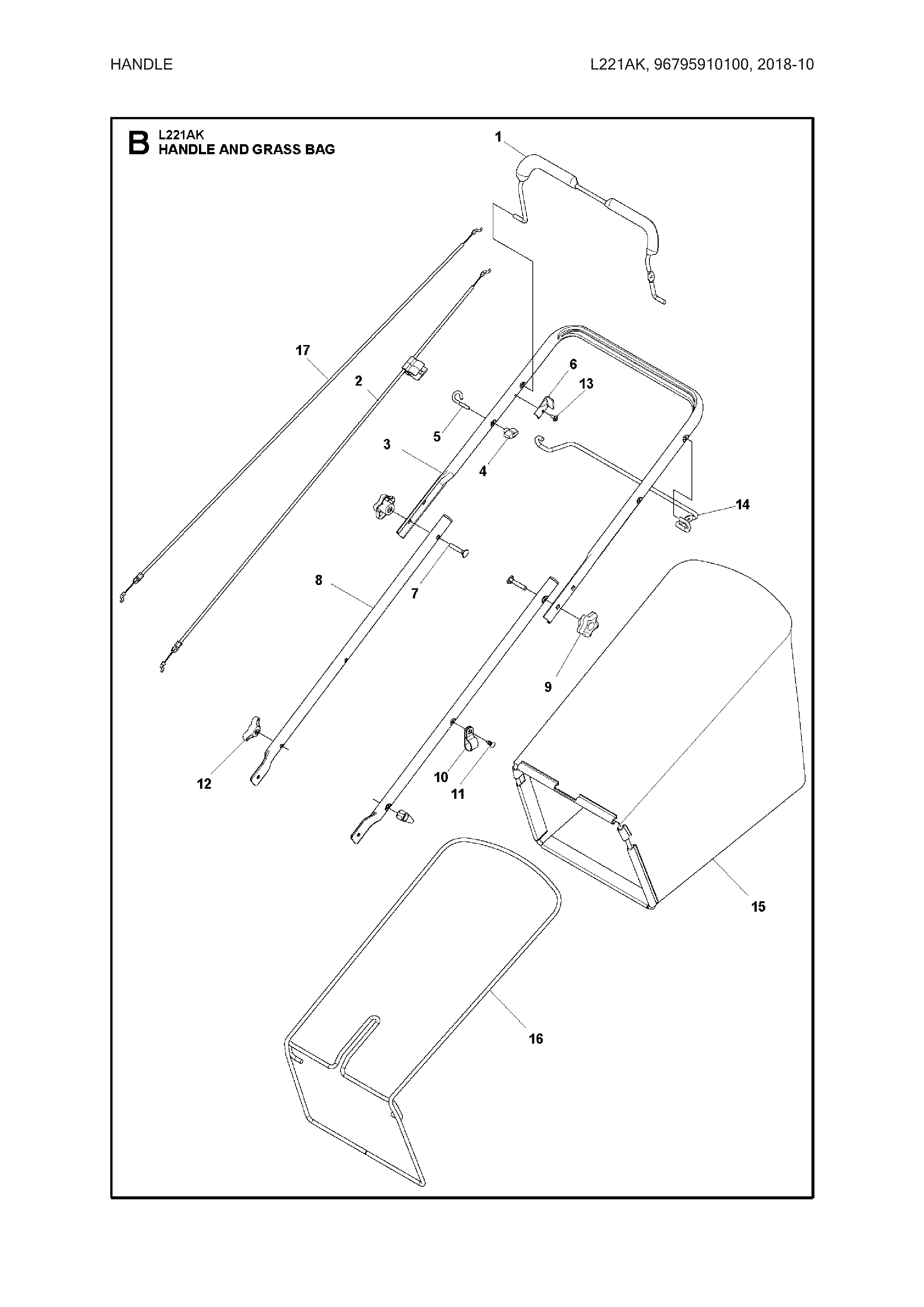 HANDLE

L221AK, 96795910100, 2018-10

B L221AK
HANDLE AND GRASS BAG

1

17

2

6

13

5

3

4

14

8

7

9

12

10

11

15

16