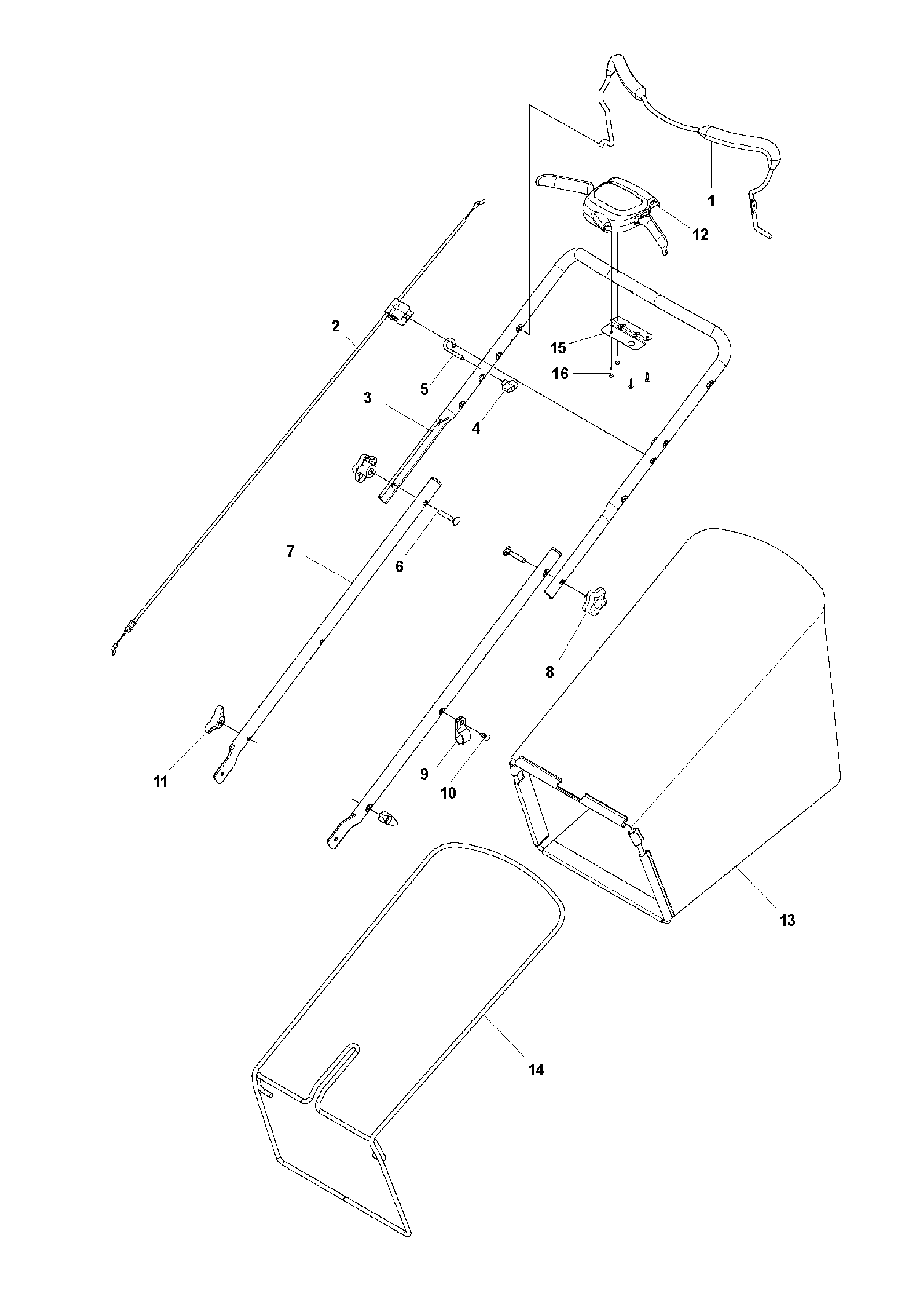 1
12
2
15
16
5
3
4
7
6
8
11
9
10
13
14