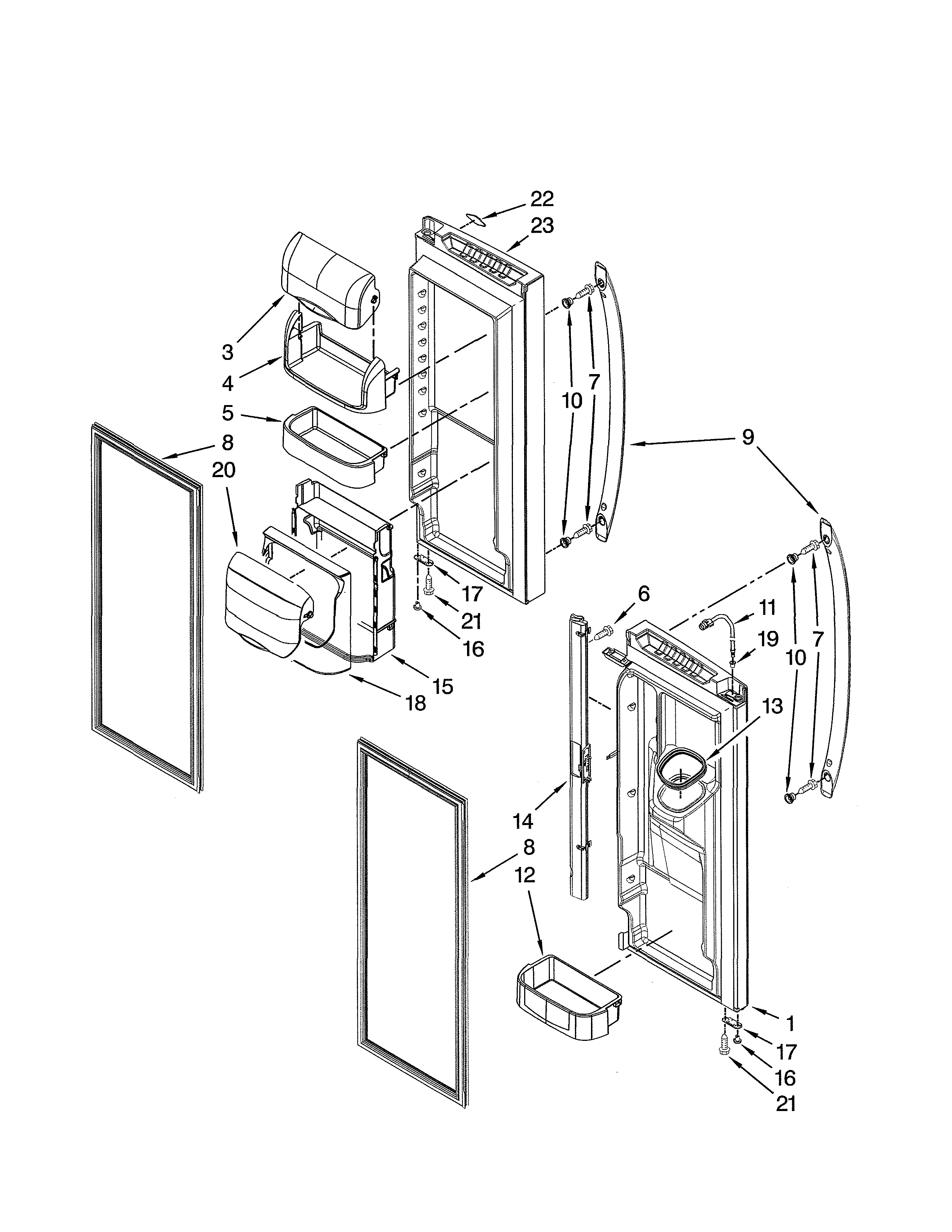 22
23
3
4
5
8
20
10
7
9
17
21
16
15
18
6
11
19
10
7
13
14
8
12
1
17
16
21