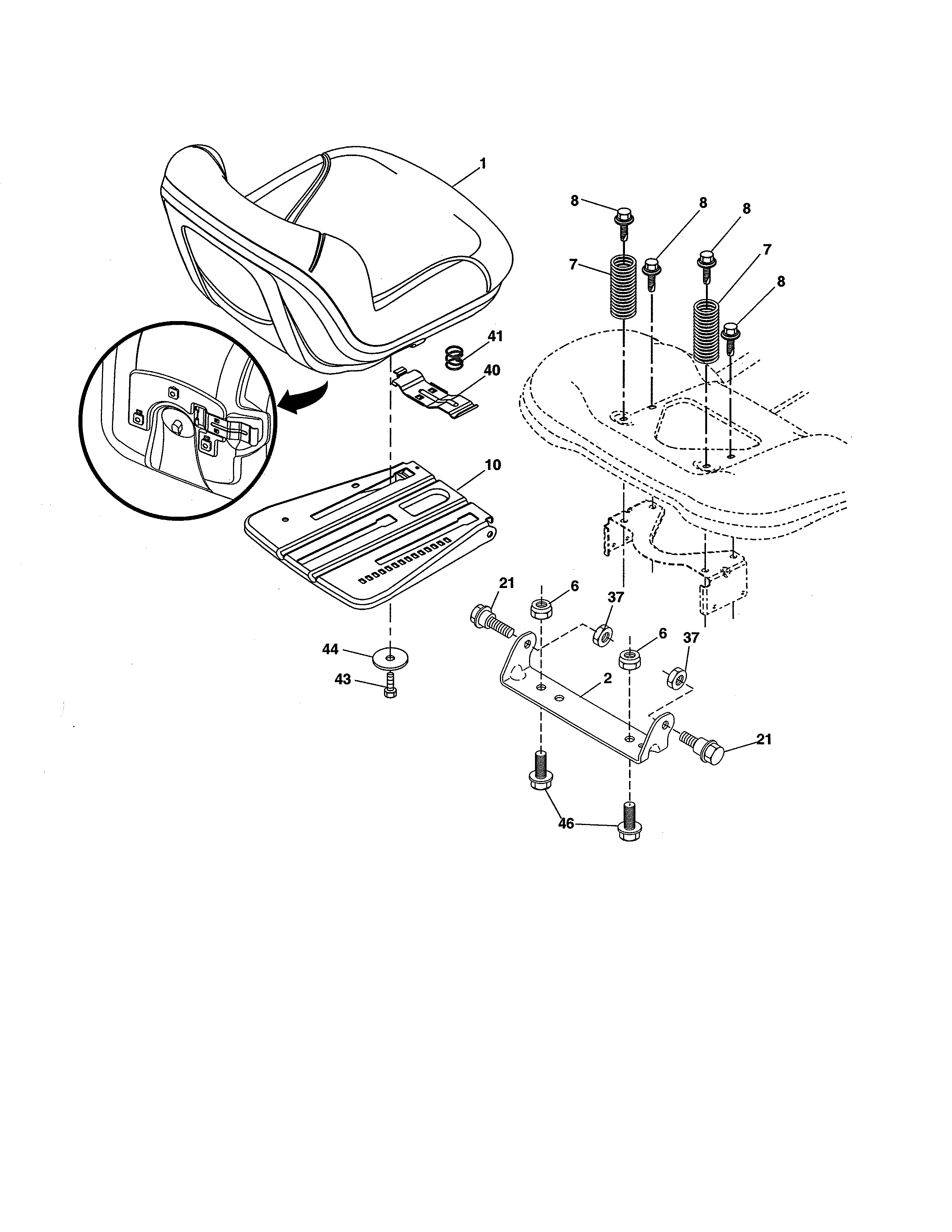 1
8
8
8
7
7
8
41
40
10
21
6
37
6
37
44
43
2
21
46