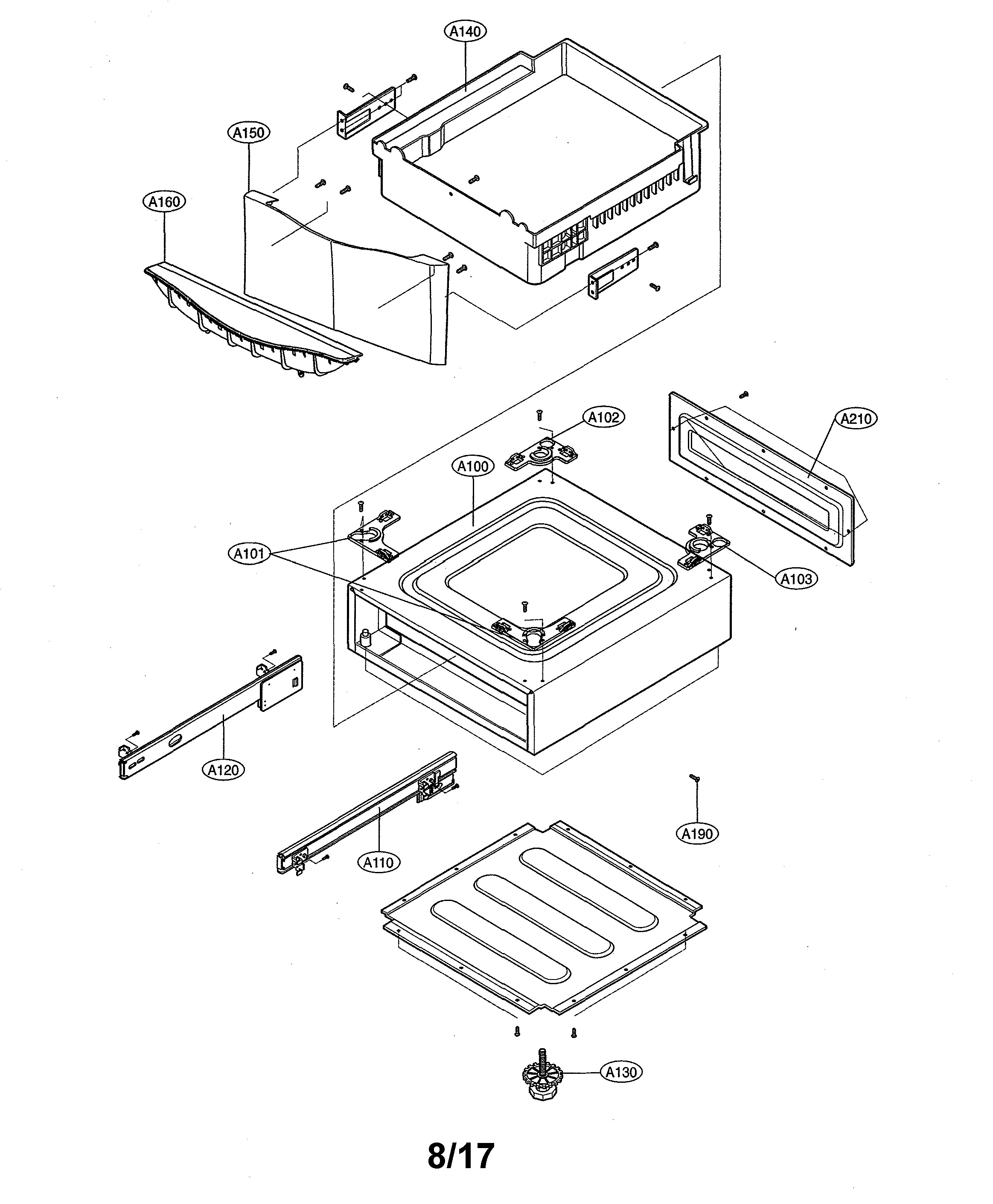 A140

A150

A160

A102

A210

A100

A101

A103

A120

A190

A110

A130

8/17