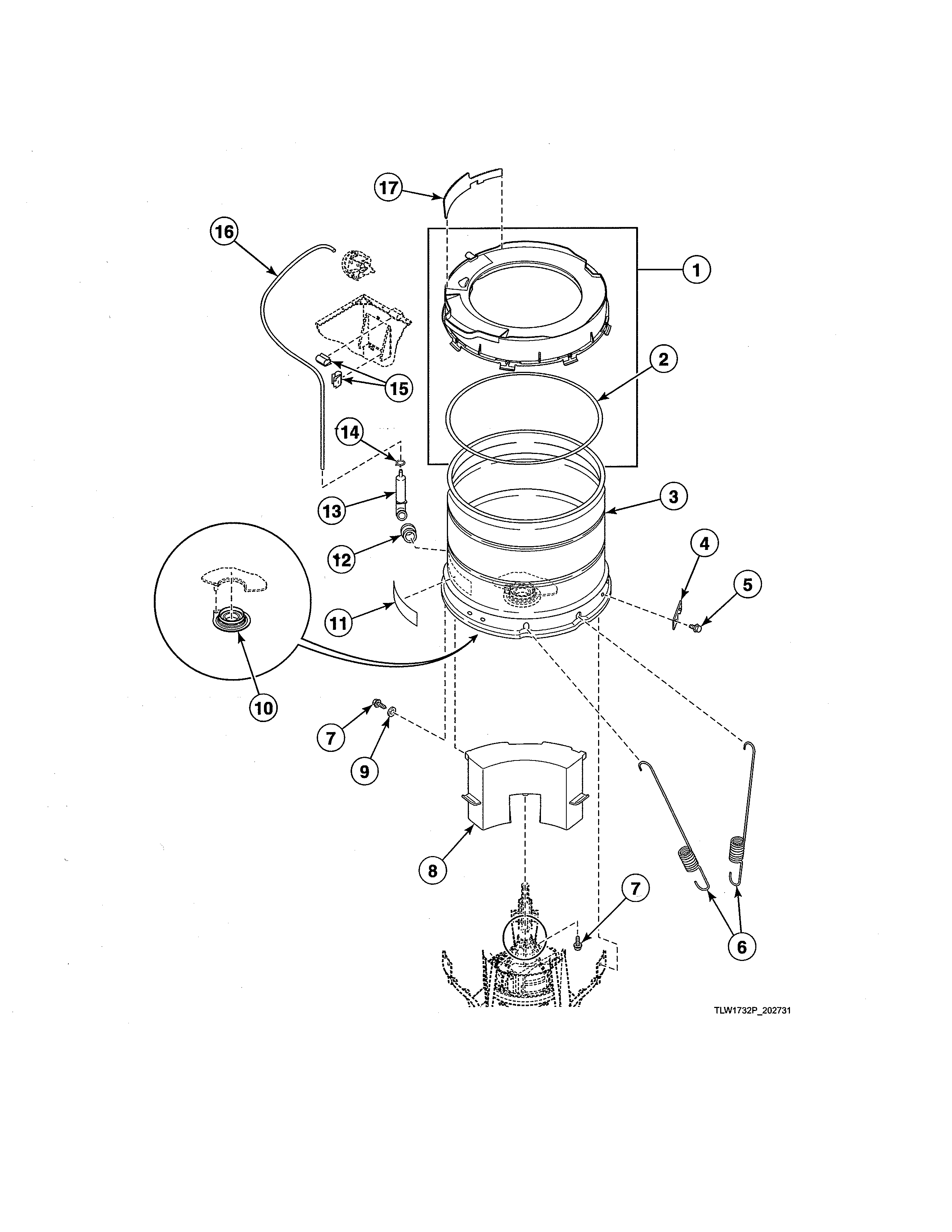 17
16
1
2
15
14
13
3
12
4
5
11
10
7
9
8
7
6
TLW1732P_202731