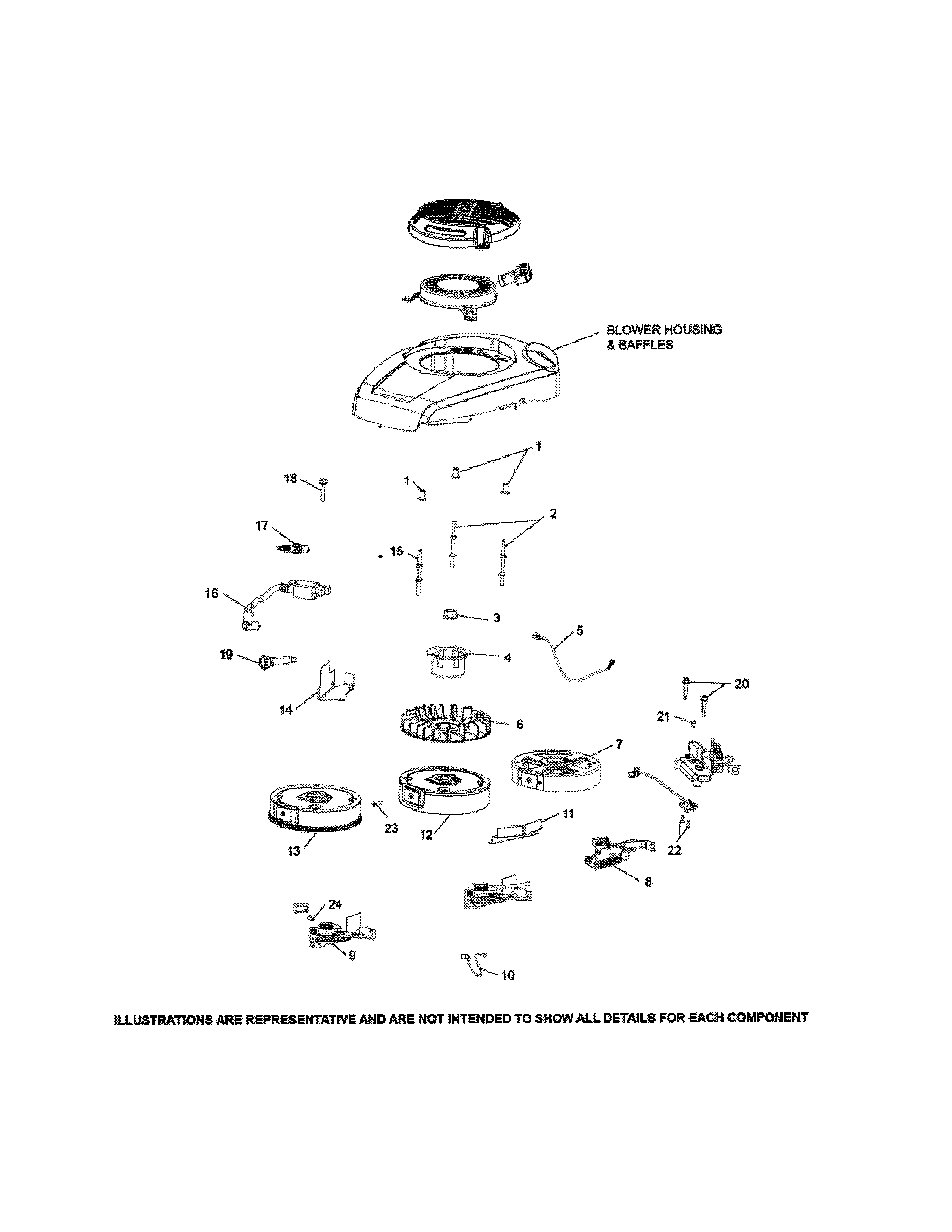 BLOWER HOUSING & BAFFLES

1
18
1
2
17
15
16
3
5
19
4
14
20
21
6
7
6
23
12
11
13
22
8
24
9
10

ILLUSTRATIONS ARE REPRESENTATIVE AND ARE NOT INTENDED TO SHOW ALL DETAILS FOR EACH COMPONENT