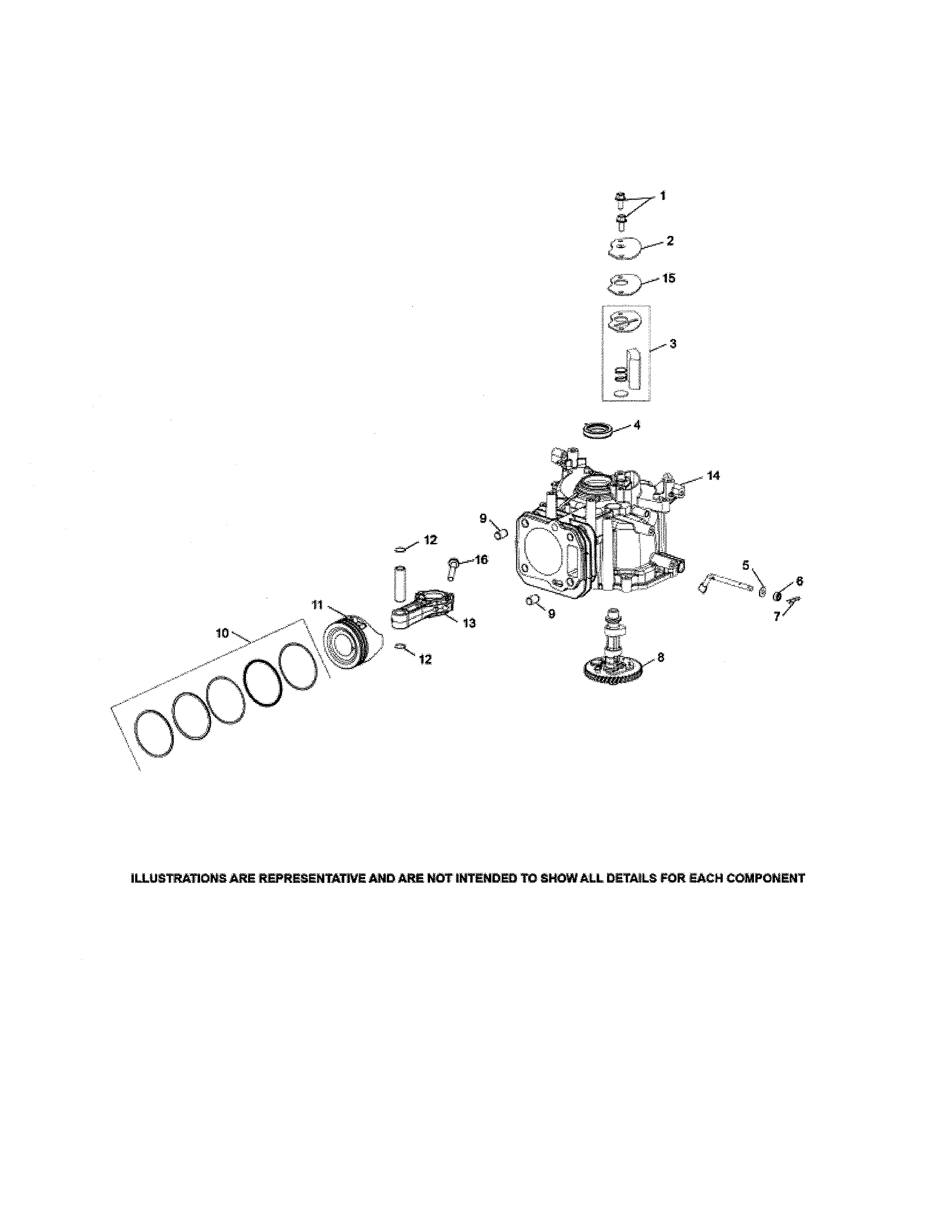 1
2
15
3
4
14
9
12
16
5
6
7
11
13
9
10
12
8

ILLUSTRATIONS ARE REPRESENTATIVE AND ARE NOT INTENDED TO SHOW ALL DETAILS FOR EACH COMPONENT