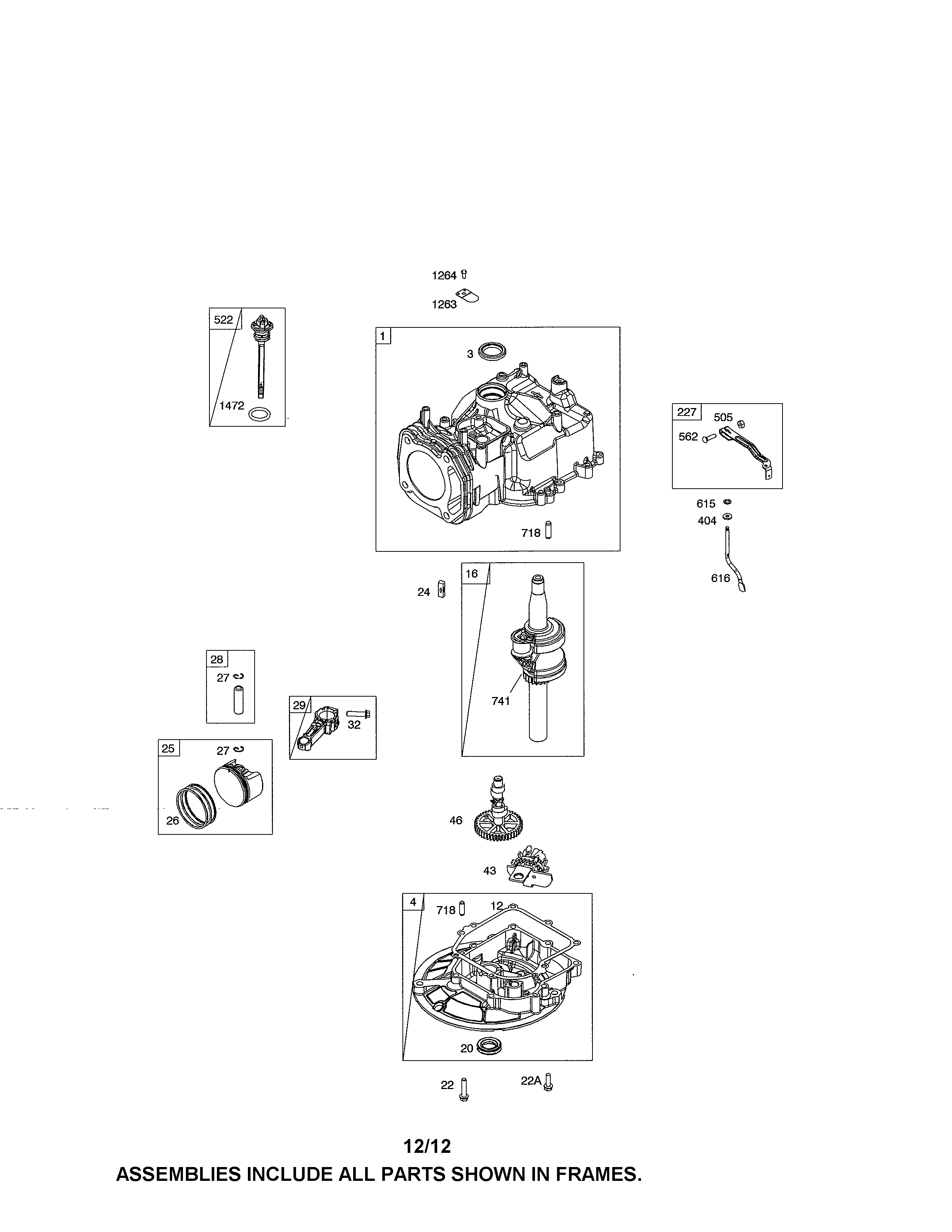 1264
1263
522
1472
1
3
718
227
505
562
615
404
616
24
16
741
28
27
29
32
25
27
26
46
43
4
718
12
20
22
22A

12/12
ASSEMBLIES INCLUDE ALL PARTS SHOWN IN FRAMES.