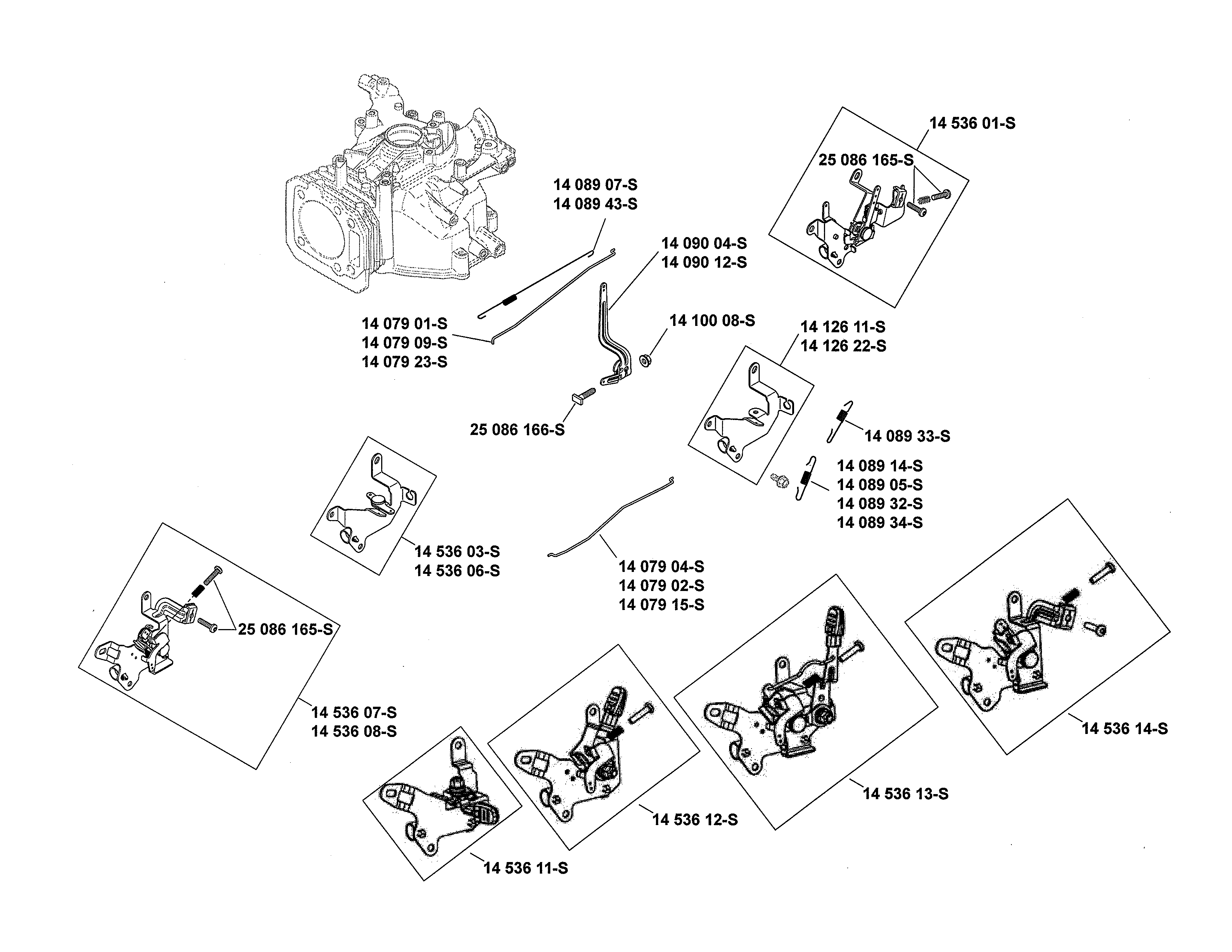 14 536 01-S
25 086 165-S
14 089 07-S
14 089 43-S
14 090 04-S
14 090 12-S
14 079 01-S
14 079 09-S
14 079 23-S
14 100 08-S
14 126 11-S
14 126 22-S
25 086 166-S
14 089 33-S
14 089 14-S
14 089 05-S
14 089 32-S
14 089 34-S
14 536 03-S
14 536 06-S
14 079 04-S
14 079 02-S
14 079 15-S
25 086 165-S
14 536 07-S
14 536 08-S
14 536 14-S
14 536 13-S
14 536 12-S
14 536 11-S