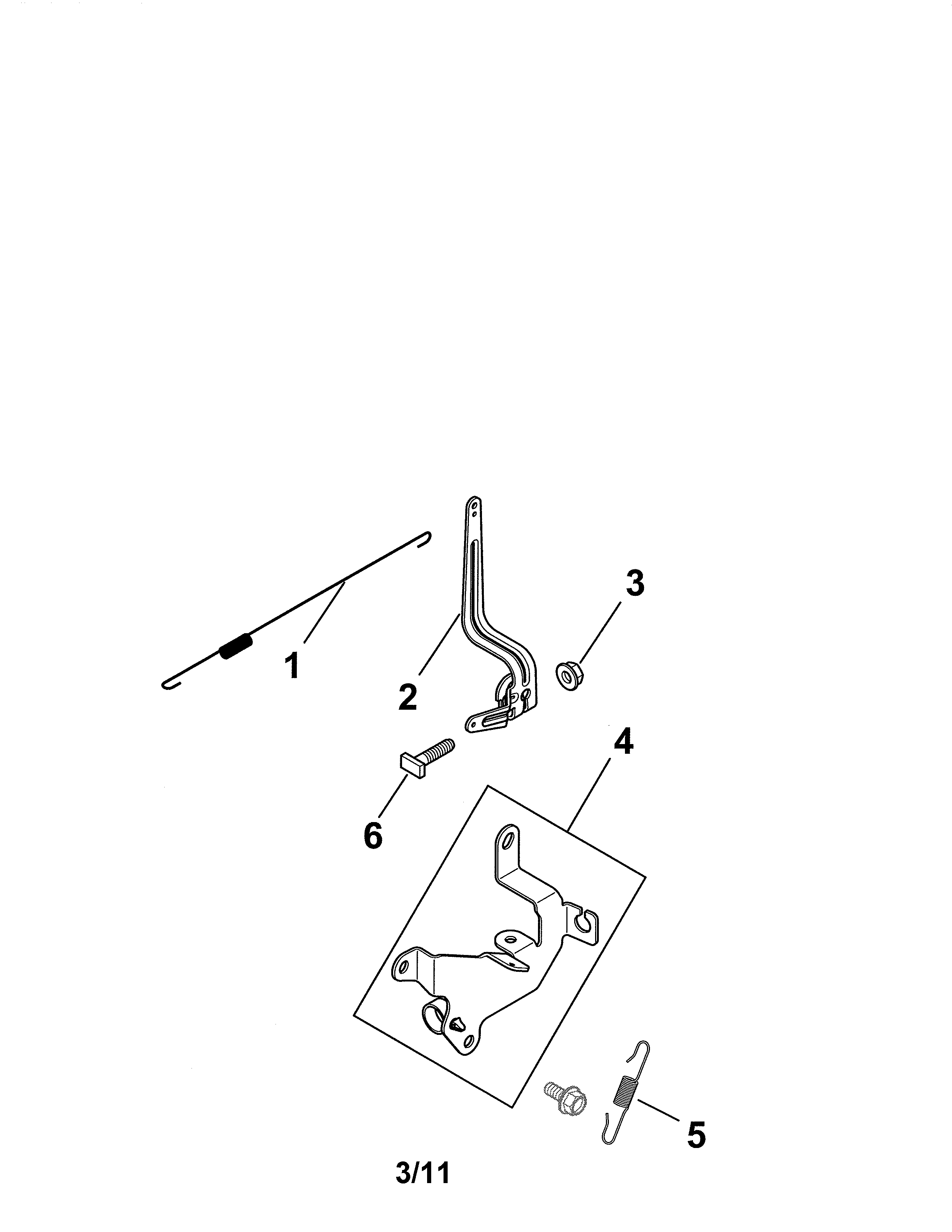 3

1

2

4

6

5

3/11