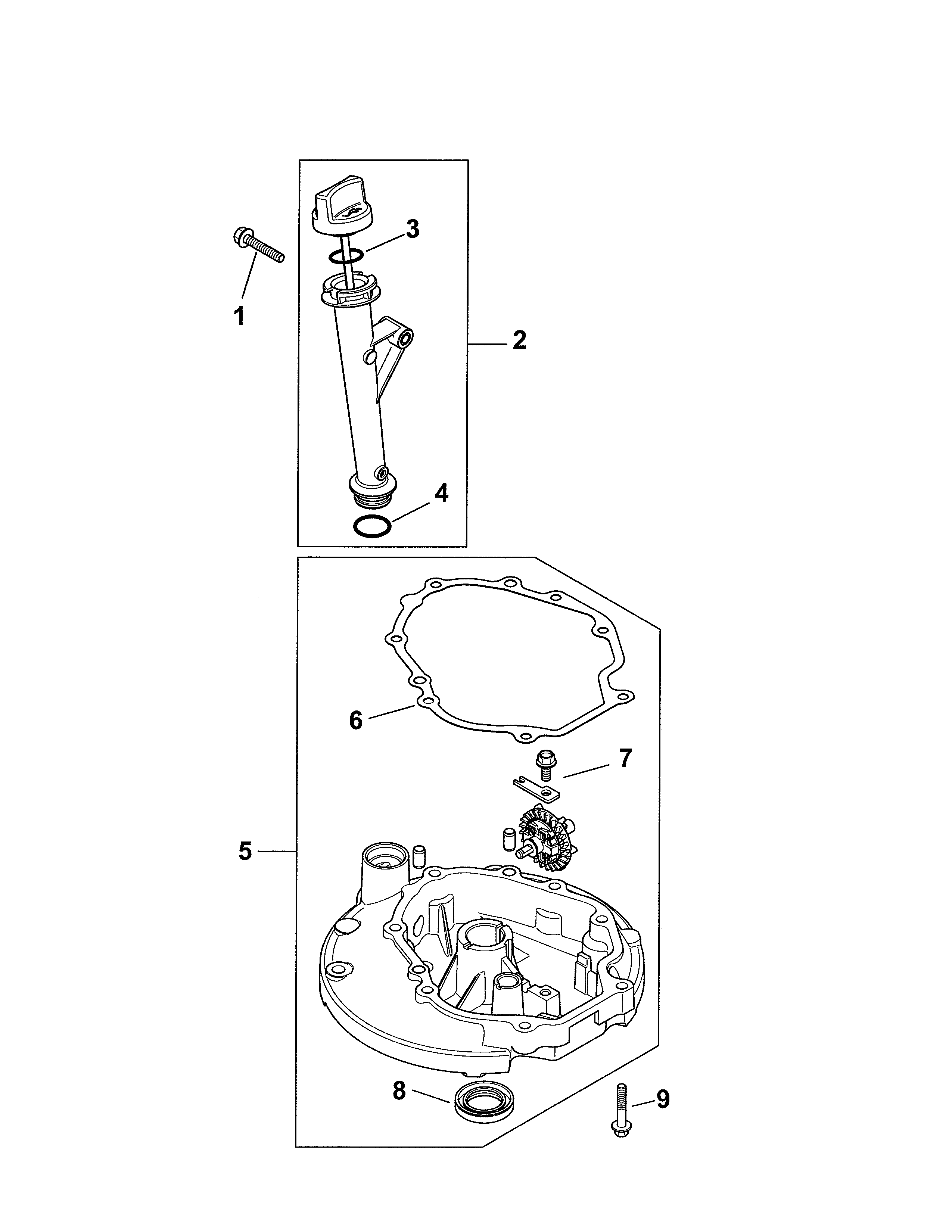 3
1
2
4
6
7
5
8
9