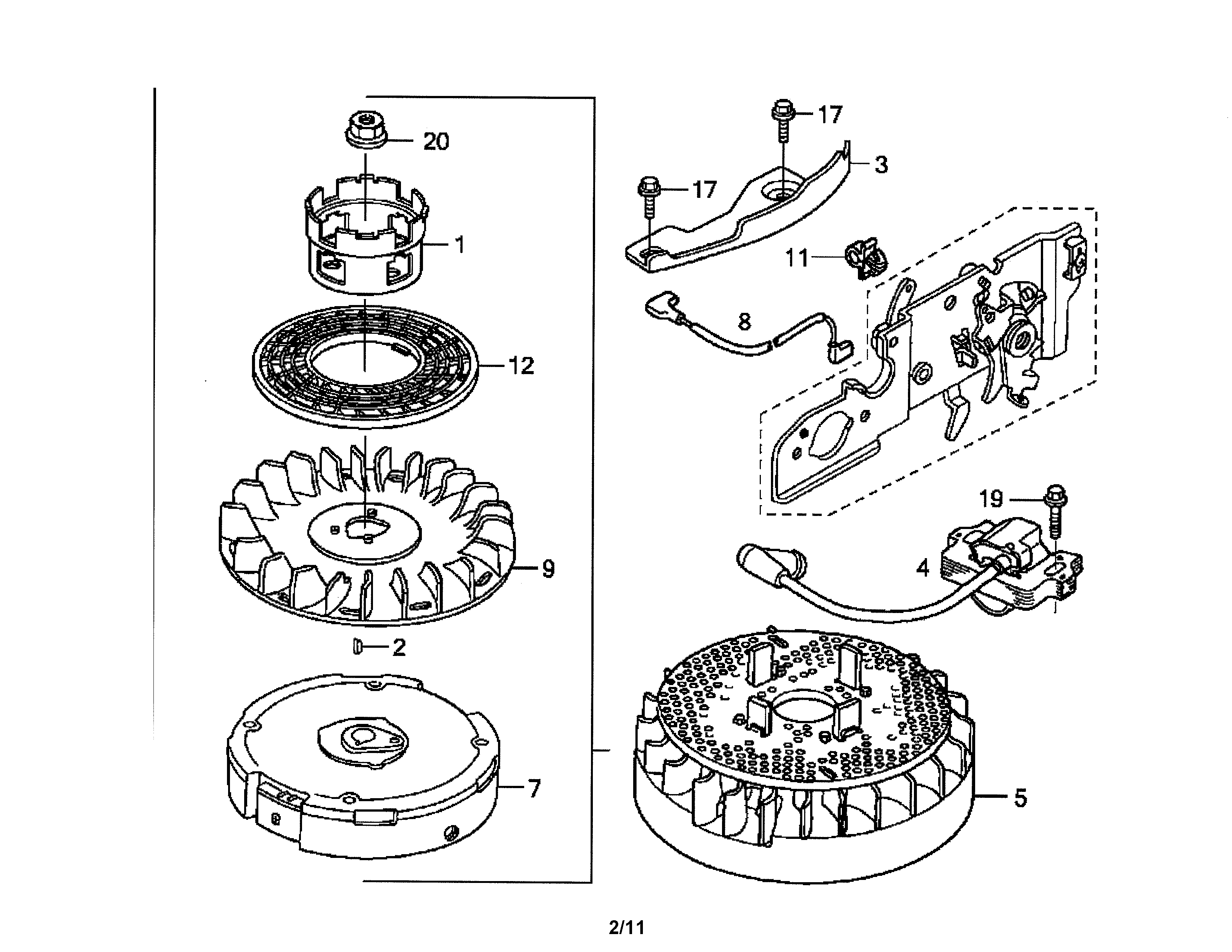 20

1

12

9

2

7

17

3

17

11

8

19

4

5

2/11