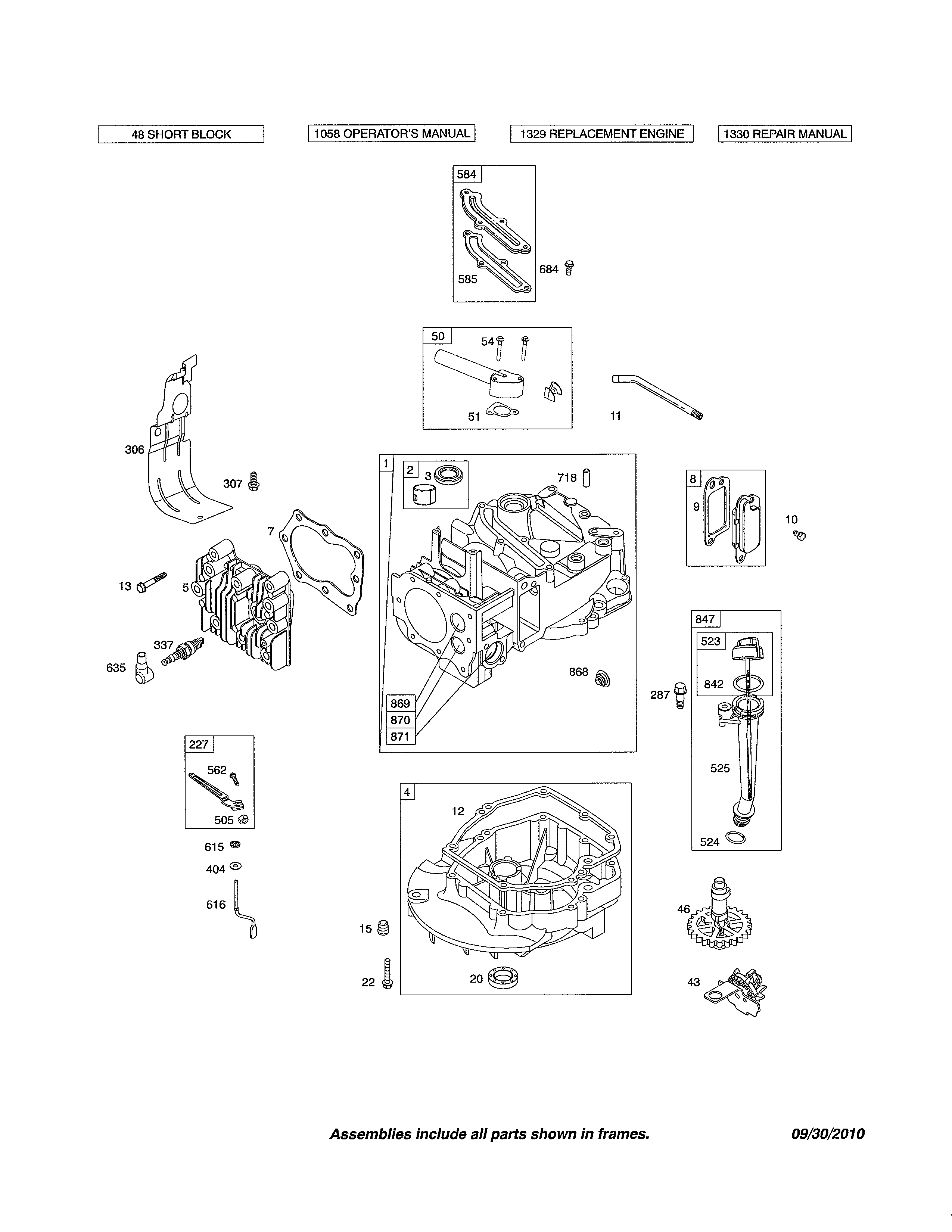 48 SHORT BLOCK

1058 OPERATOR'S MANUAL

1329 REPLACEMENT ENGINE

1330 REPAIR MANUAL

584
585
684

50
54
51
11

306
307
7
13
5
337
635

1
2
3
718
868
869
870
871

8
9
10

847
523
842
287
525
524

227
562
505
615
404
616

4
12
15
22
20

46
43

Assemblies include all parts shown in frames.

09/30/2010