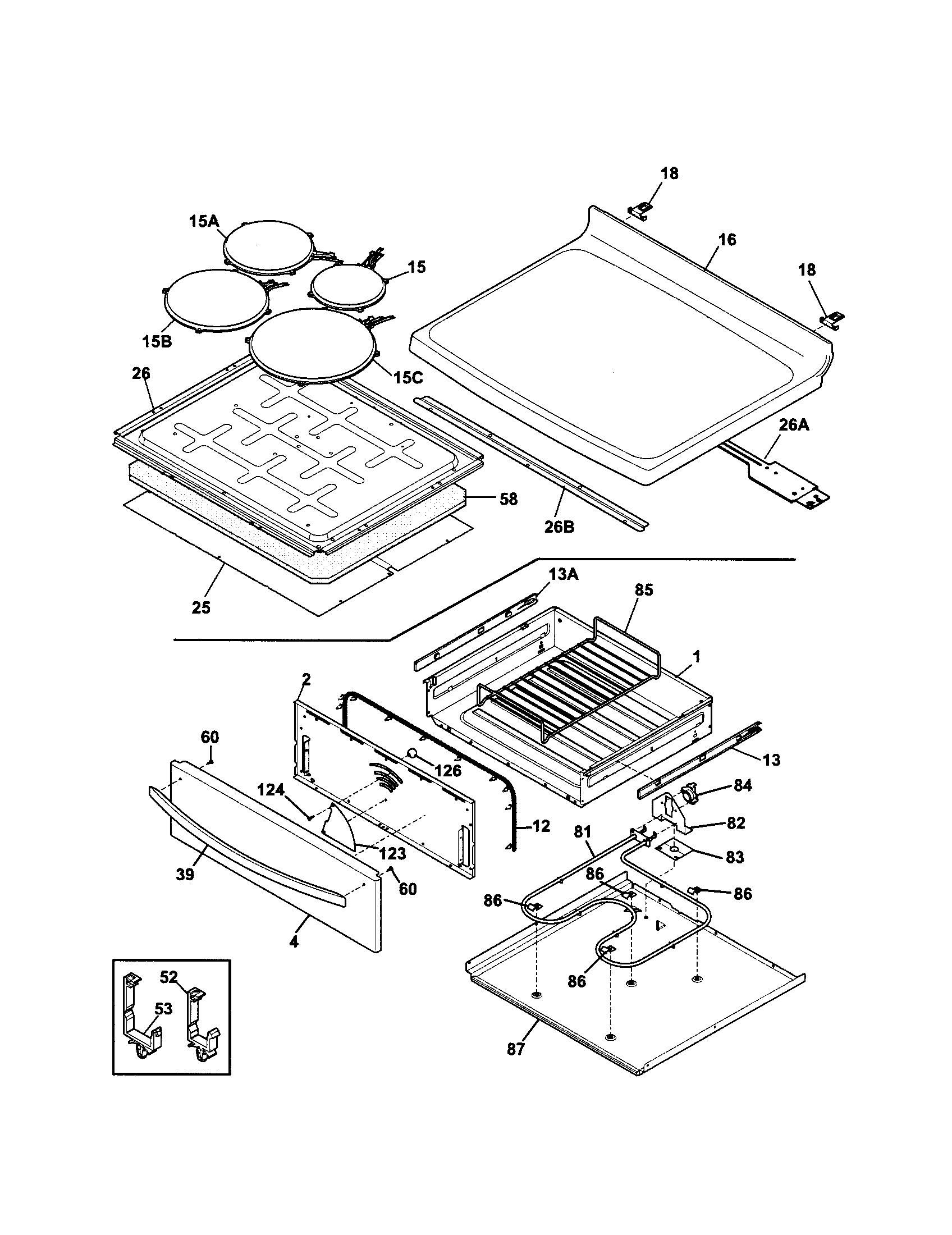 18
15A
16
15
18
15B
15C
26
26A
58
26B
25
13A
85
1
2
60
126
13
124
84
12
82
81
123
83
39
60
86
86
86
4
86
52
53
87