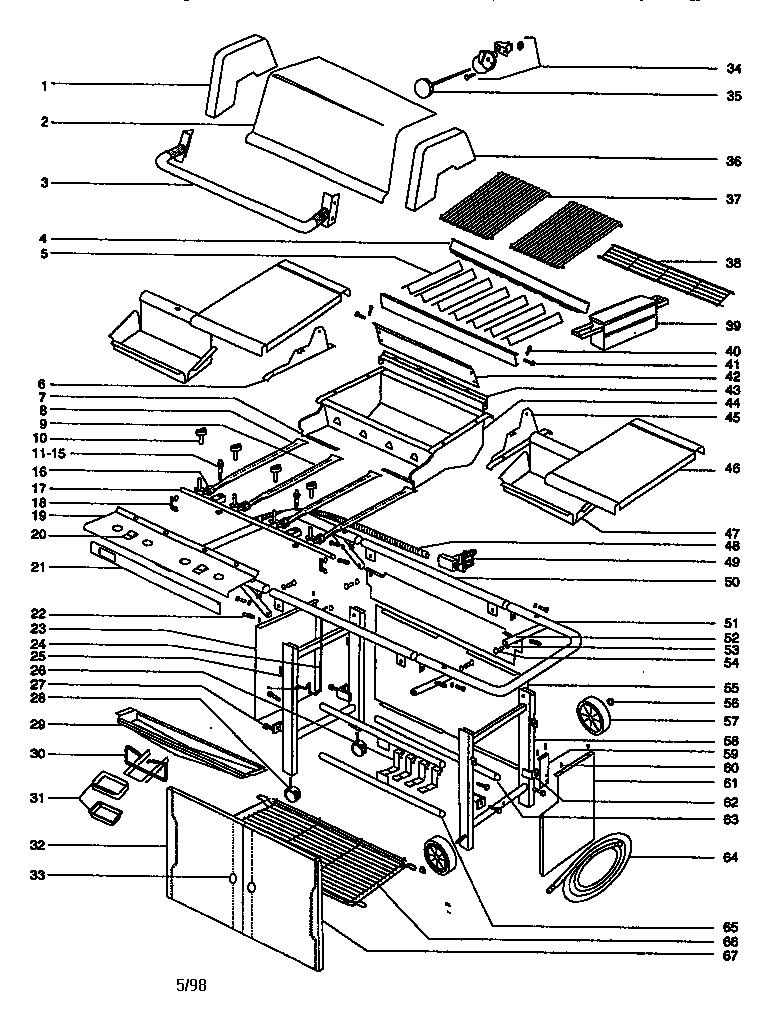 1
2
3
4
5
6
7
8
9
10
11-15
16
17
18
19
20
21
22
23
24
25
26
27
28
29
30
31
32
33
34
35
36
37
38
39
40
41
42
43
44
45
46
47
48
49
50
51
52
53
54
55
56
57
58
59
60
61
62
63
64
65
66
67

5/98