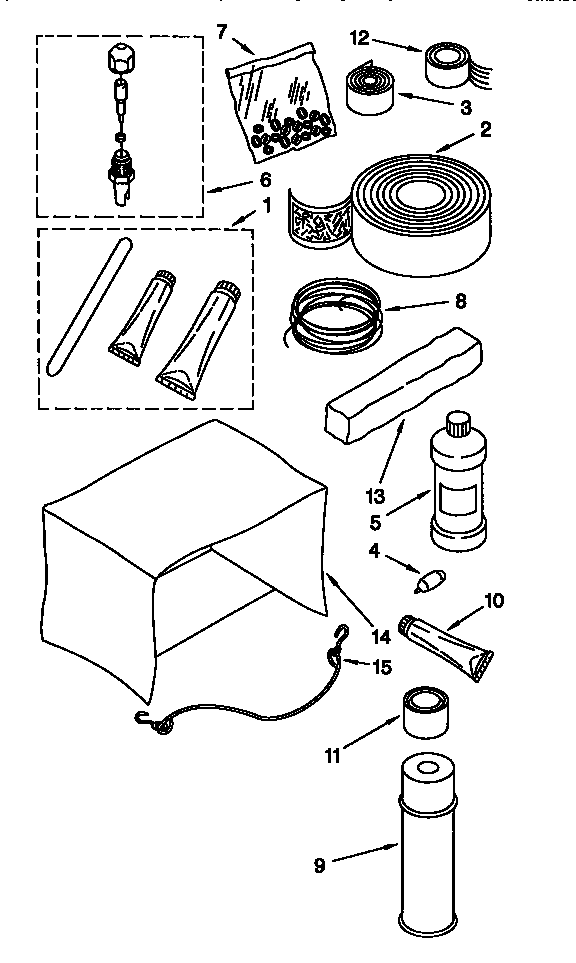 7
12
3
2
6
1
8
13
5
4
10
14
15
11
9