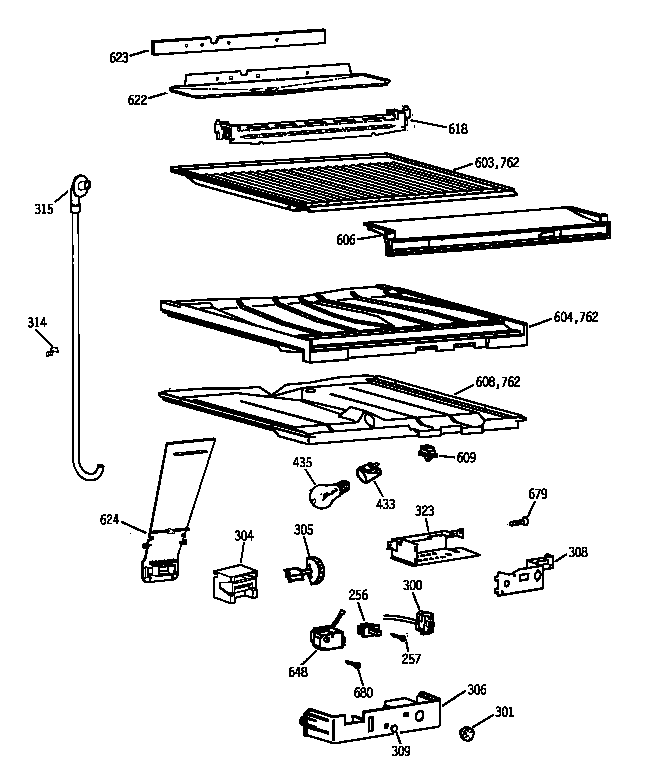 623
622
618
603,762
315
606
314
604,762
608,762
609
435
433
679
624
323
304
305
308
256
300
257
648
680
306
301
309