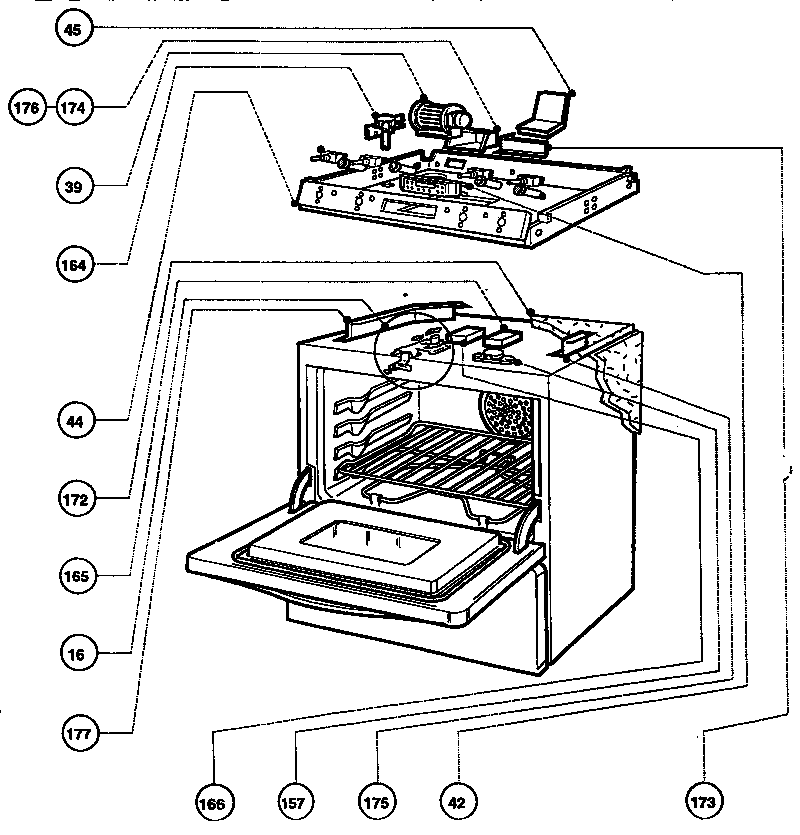 45

176 174

39

164

44

172

165

16

177

166 157 175 42 173