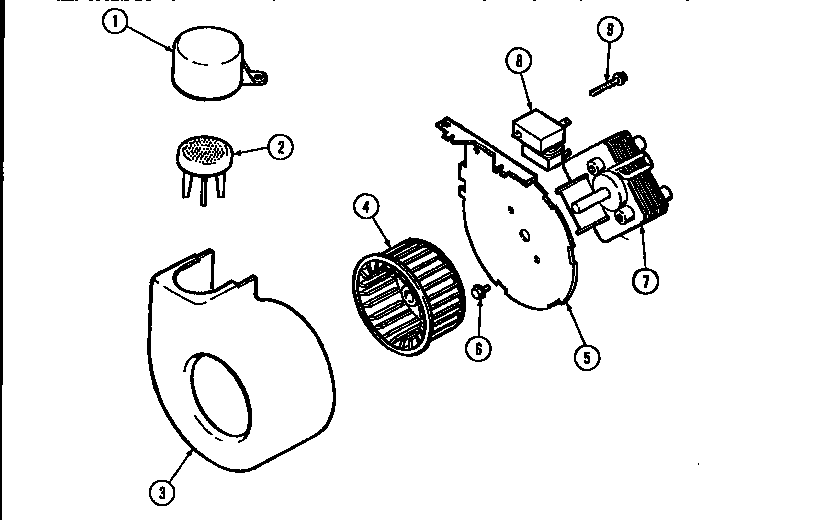 1
2
3
4
5
6
7
8
9