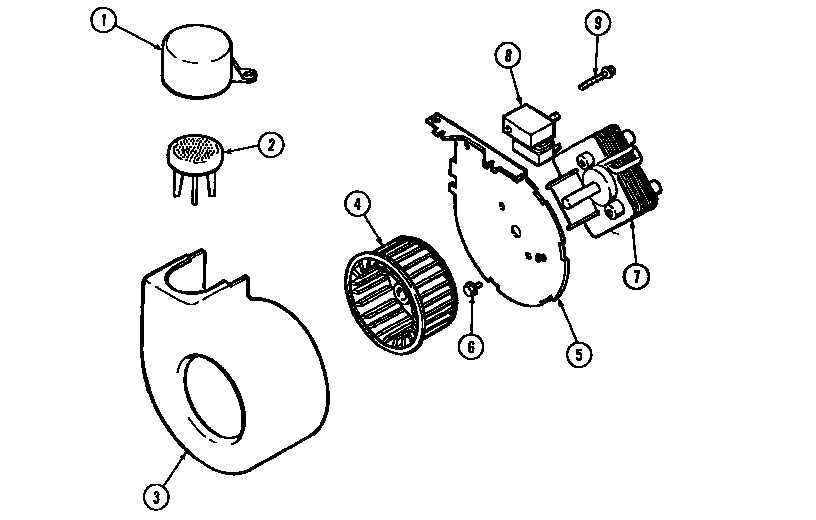 1
9
8
2
4
7
6
5
3