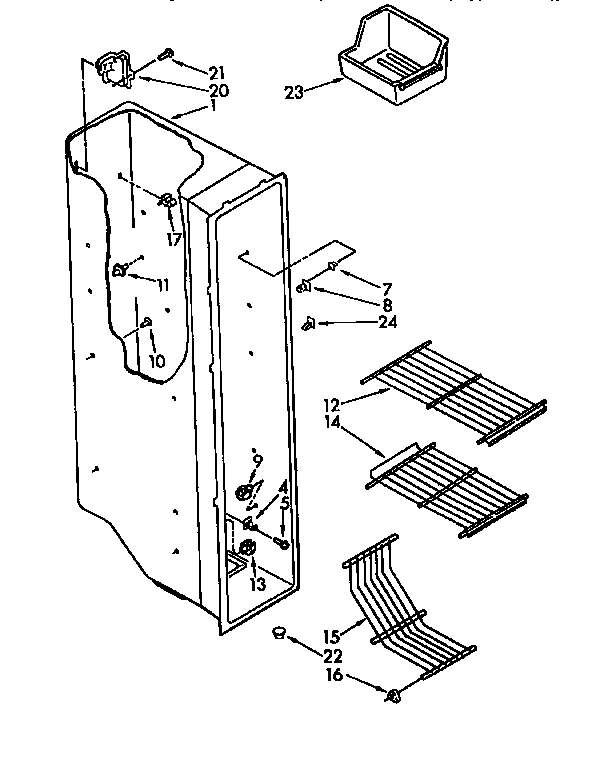 21
20
1
23
17
11
10
7
8
24
12
14
9
4
5
13
15
22
16