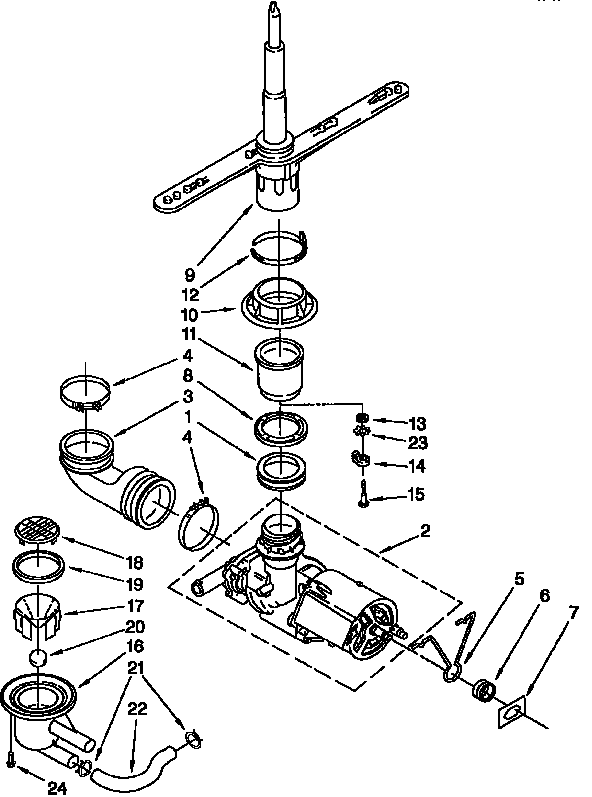 9
12
10
11
4
8
3
1
4
13
23
14
15
2
18
19
17
20
16
21
22
24
5
6
7