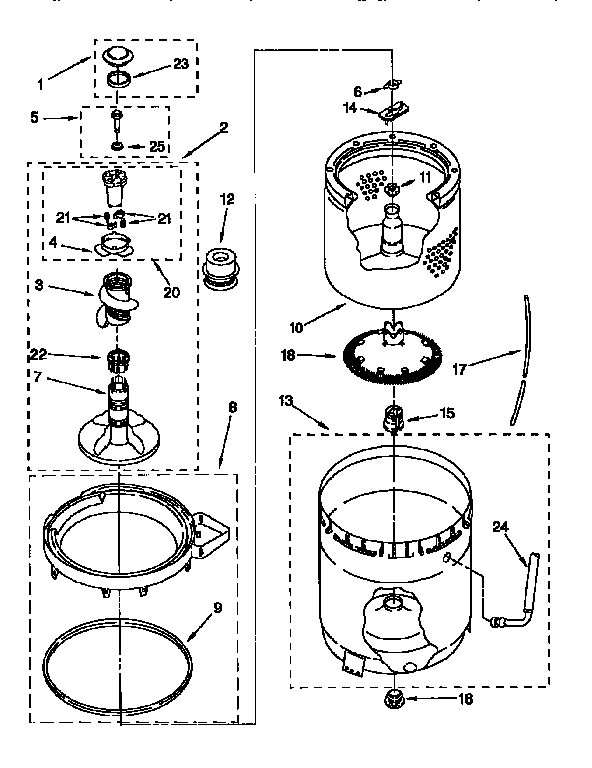 1
23
5
25
2
21
21
4
20
12
3
22
7
8
9
6
14
11
10
18
17
13
15
24
16