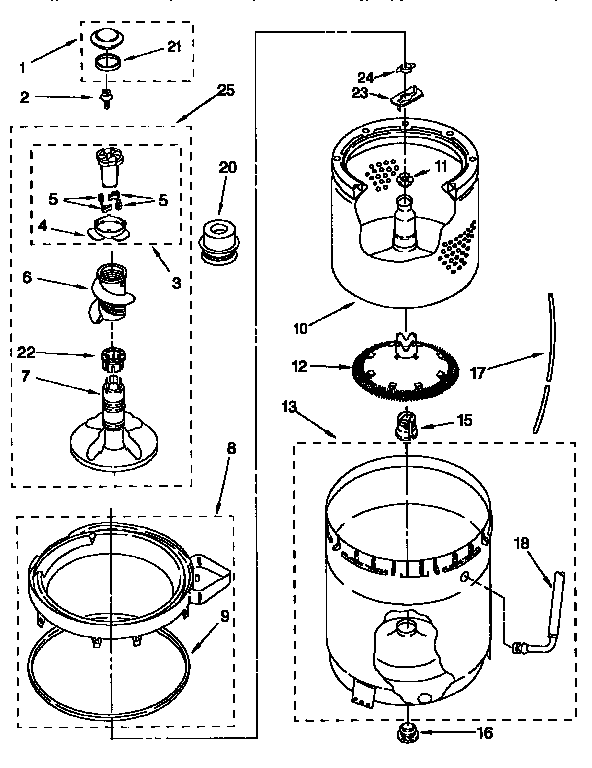 1
21
2
25
20
5
5
4
3
6
22
7
8
9
24
23
11
10
12
17
13
15
18
16