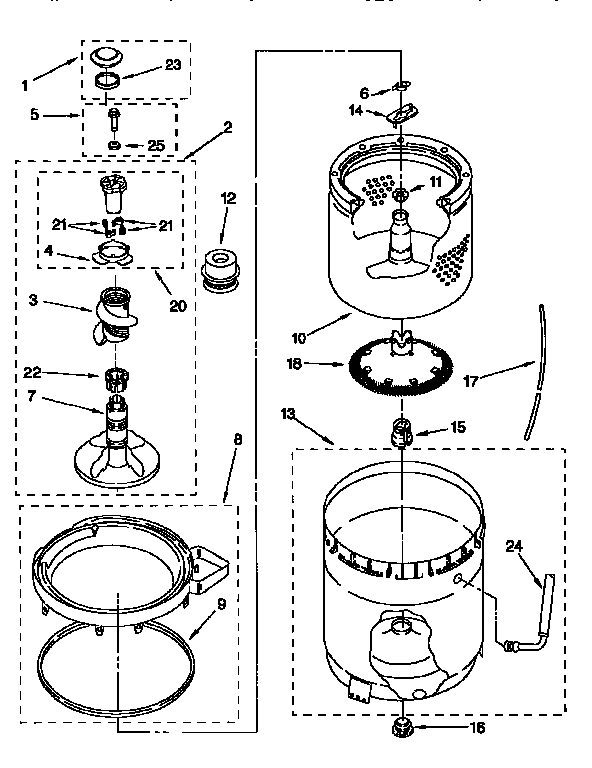 1
23
5
25
2
21
21
4
20
12
3
22
7
8
9
6
14
11
10
18
17
13
15
24
16