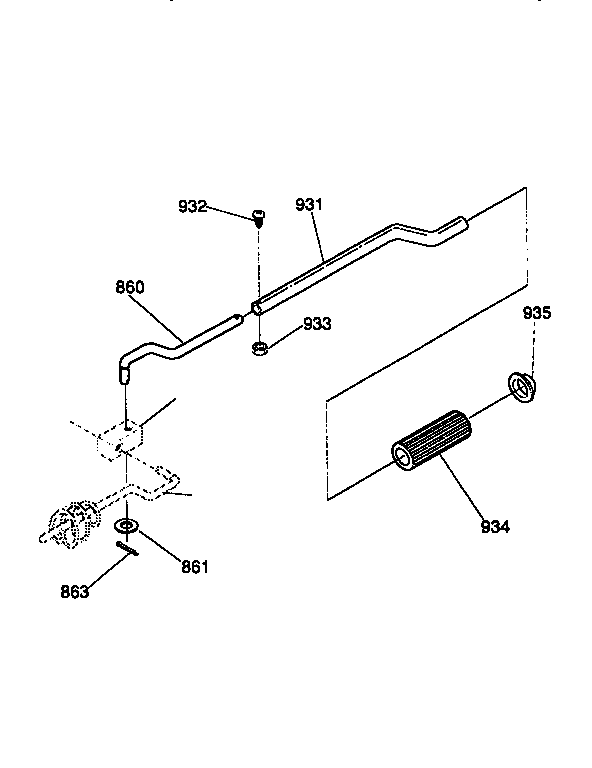 932
931
860
933
935
934
861
863