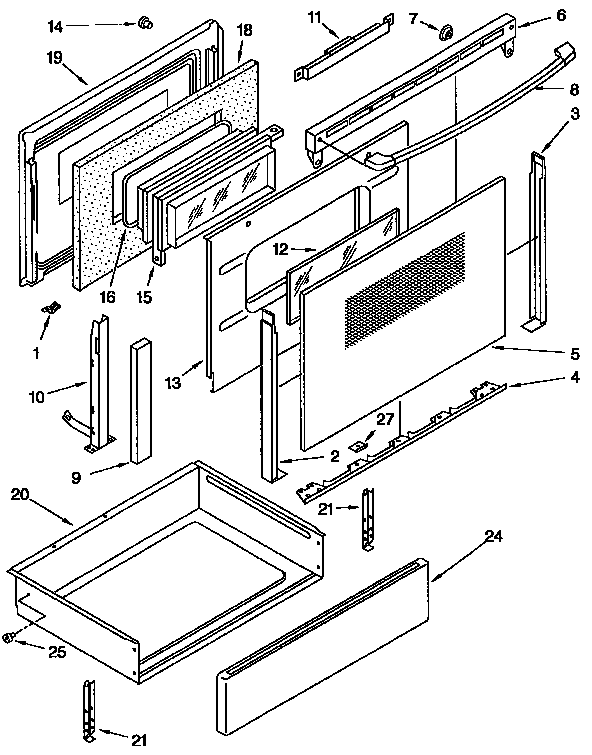 14
19
18
11
7
6
8
3
16
15
12
1
10
13
5
4
27
9
2
20
21
24
25
21