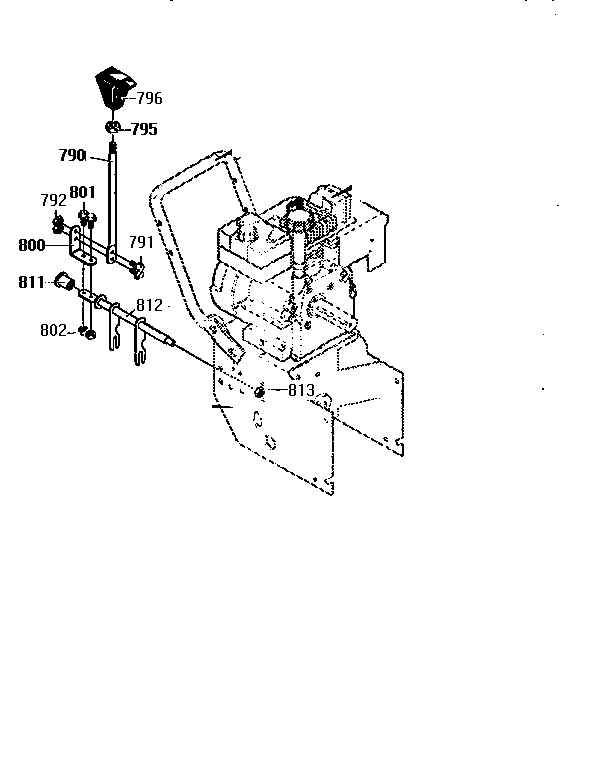 796
795
790
792
801
800
791
811
812
802
813