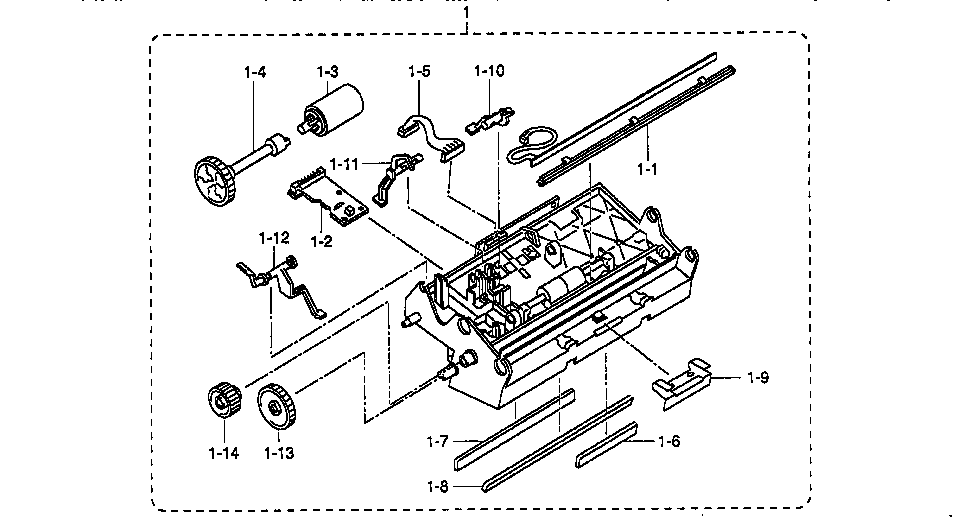 1

1-4
1-3
1-5
1-10
1-11
1-1
1-2
1-12
1-9
1-14
1-13
1-7
1-6
1-8