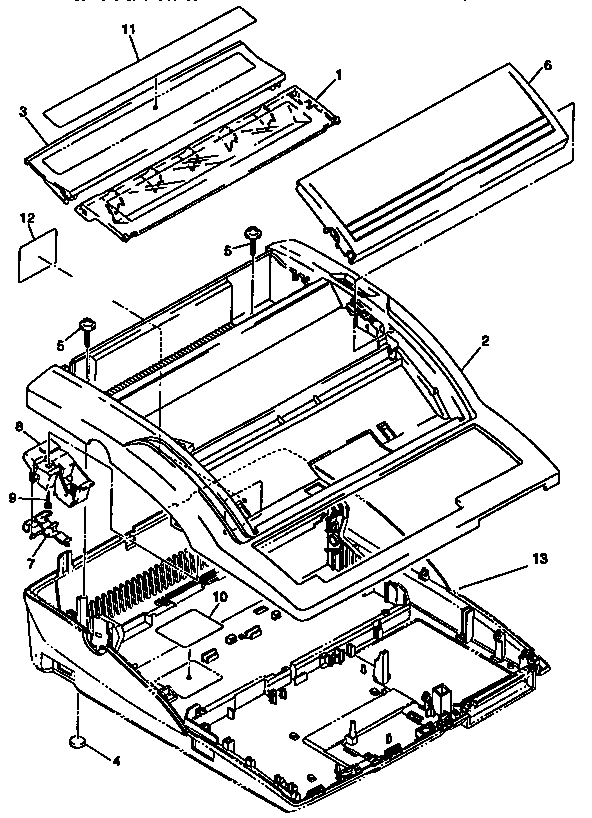 11
1
6
3
12
5
5
2
8
9
7
10
13
4