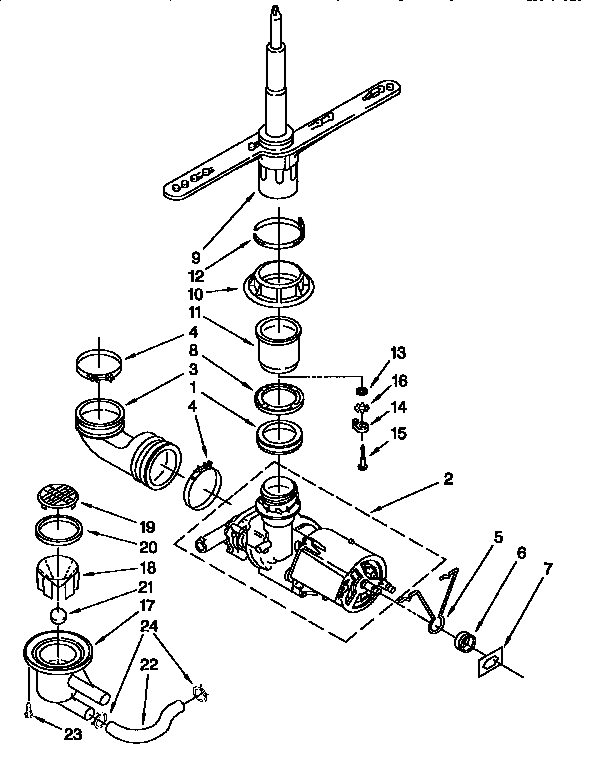 9
12
10
11
4
8
3
1
4
13
16
14
15
2
19
20
18
21
17
24
22
23
5
6
7