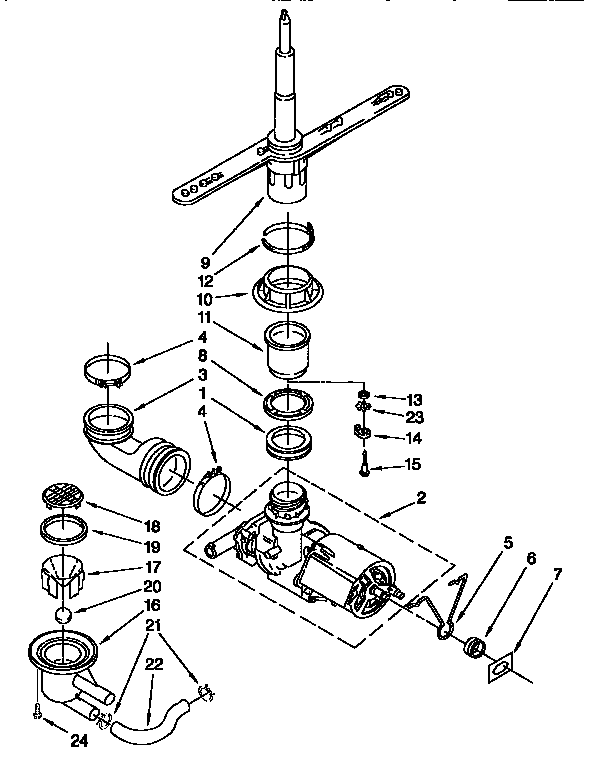 9
12
10
11
4
8
3
1
4
13
23
14
15
2
18
19
17
20
16
21
22
24
5
6
7