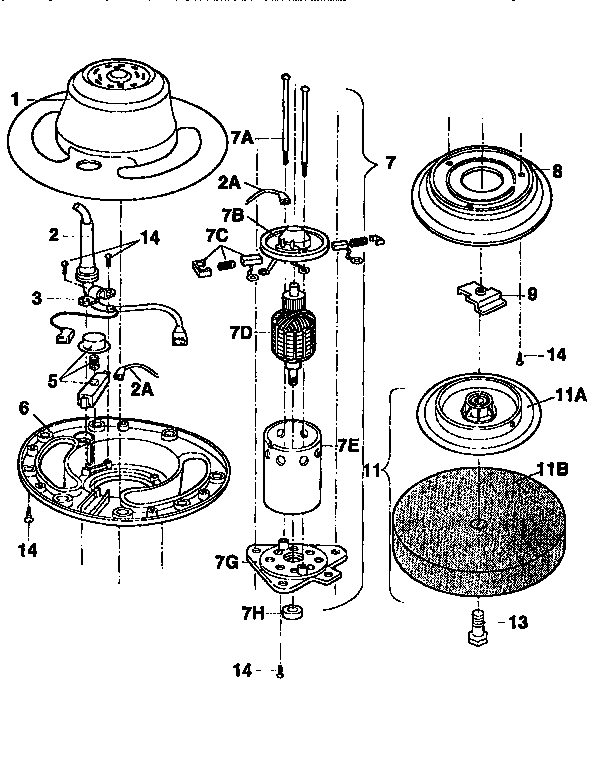 1
2
14
3
5
2A
6
14
7A
2A
7B
7C
7D
7E
7G
7H
14
7
8
9
14
11A
11
11B
13