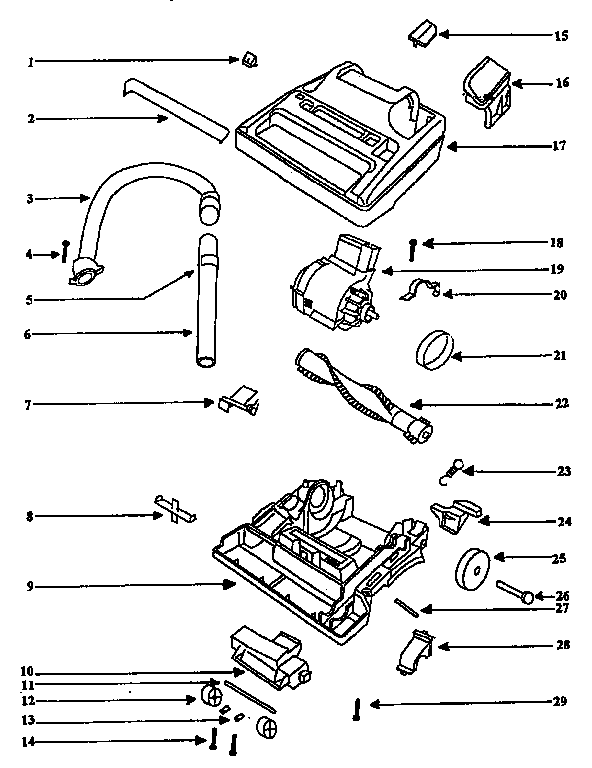 1
2
3
4
5
6
7
8
9
10
11
12
13
14
15
16
17
18
19
20
21
22
23
24
25
26
27
28
29