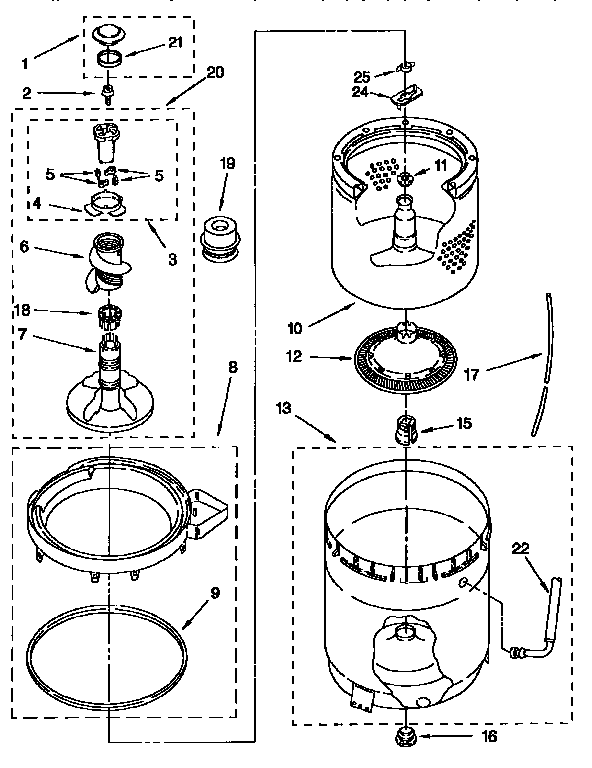 1
21
2
20
5
5
4
3
19
6
18
7
8
9
25
24
11
10
12
17
13
15
22
16