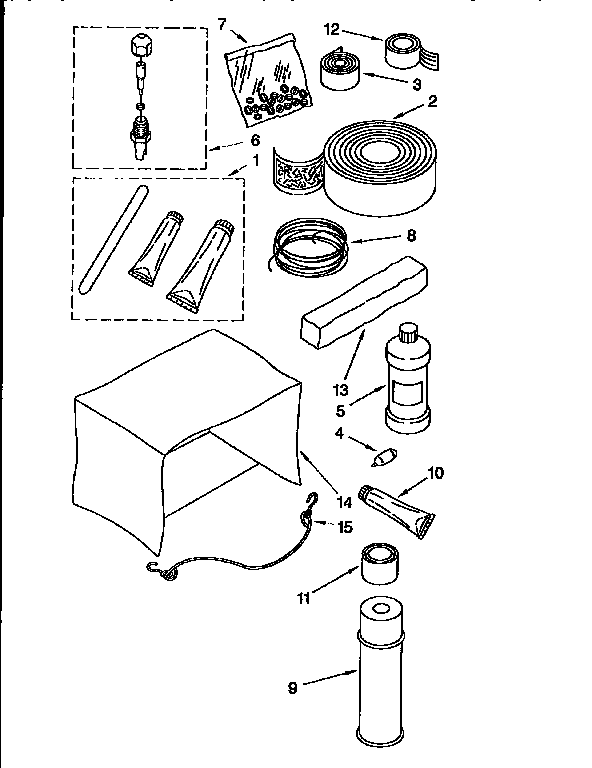 7
12
3
2
6
1
8
13
5
4
10
14
15
11
9