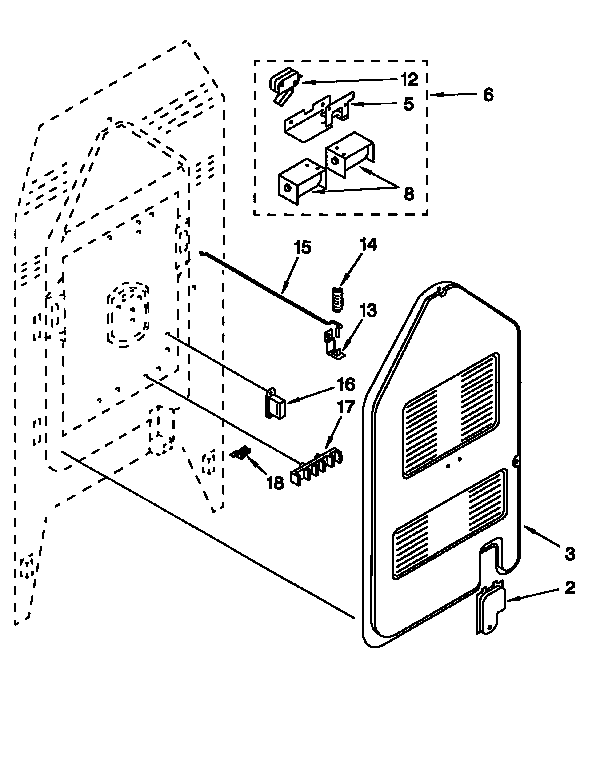 12
5
6
8
15
14
13
16
17
18
3
2