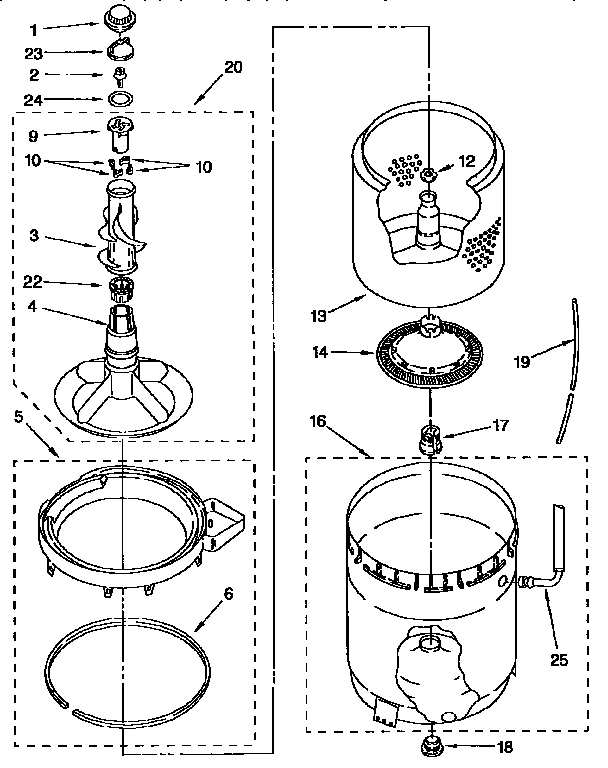 1
23
2
24
20
9
10
10
3
22
4
5
6
12
13
14
19
16
17
25
18