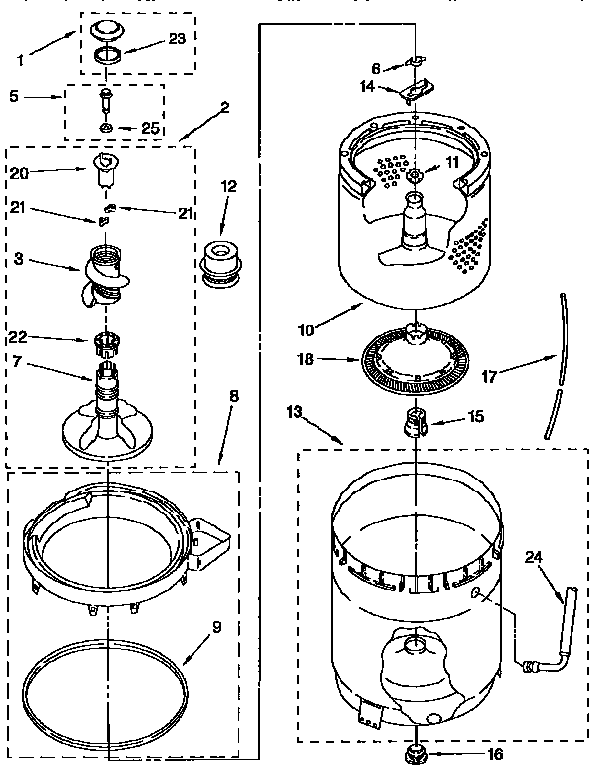 1
23
5
25
2
20
21
21
12
3
22
7
8
9
6
14
11
10
18
17
13
15
24
16