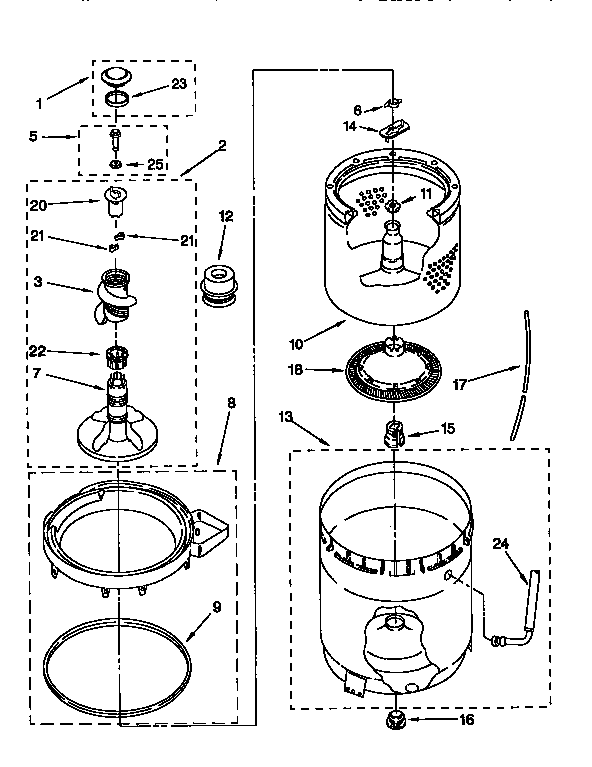 1
23
5
25
2
20
21
21
12
3
22
7
8
9
6
14
11
10
18
17
13
15
24
16