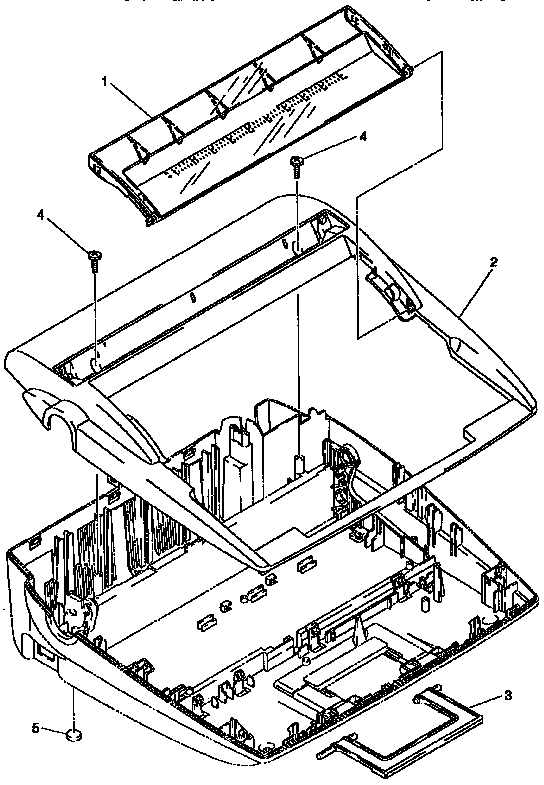 1

4

4

2

3

5