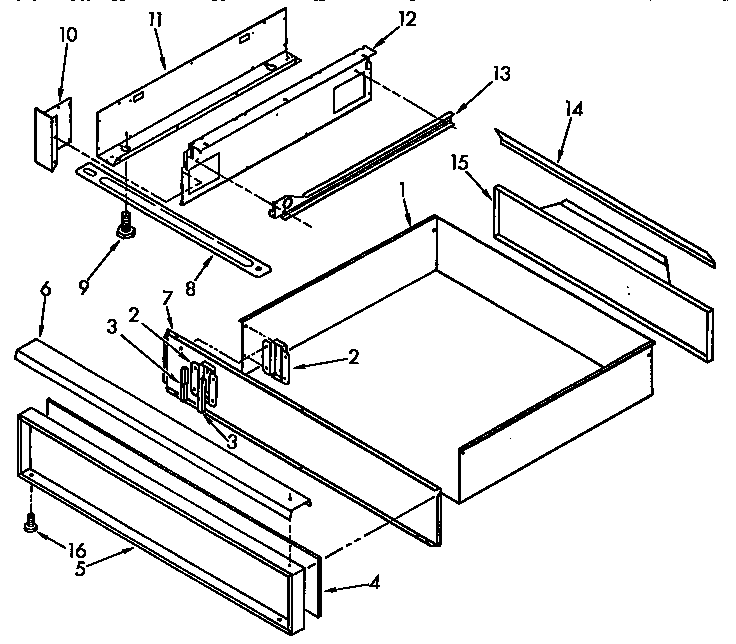 10
11
12
13
14
15
1
9
8
6
7
2
3
2
3
16
5
4