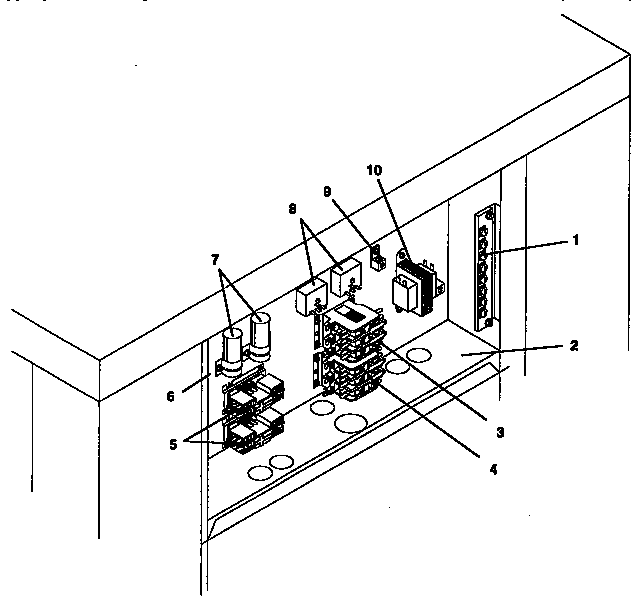 10
9
8
1
7
2
6
3
5
4