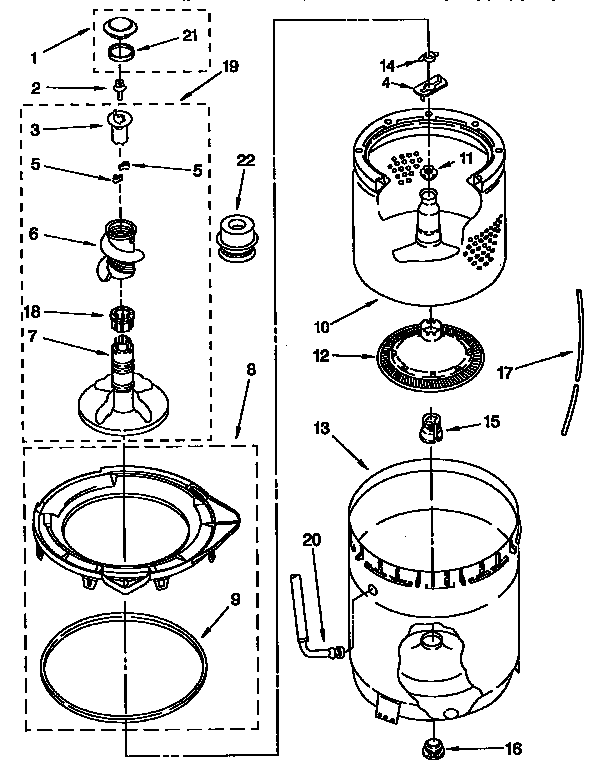 1
21
2
19
3
5
5
22
6
18
7
8
9
14
4
11
10
12
17
13
15
20
16