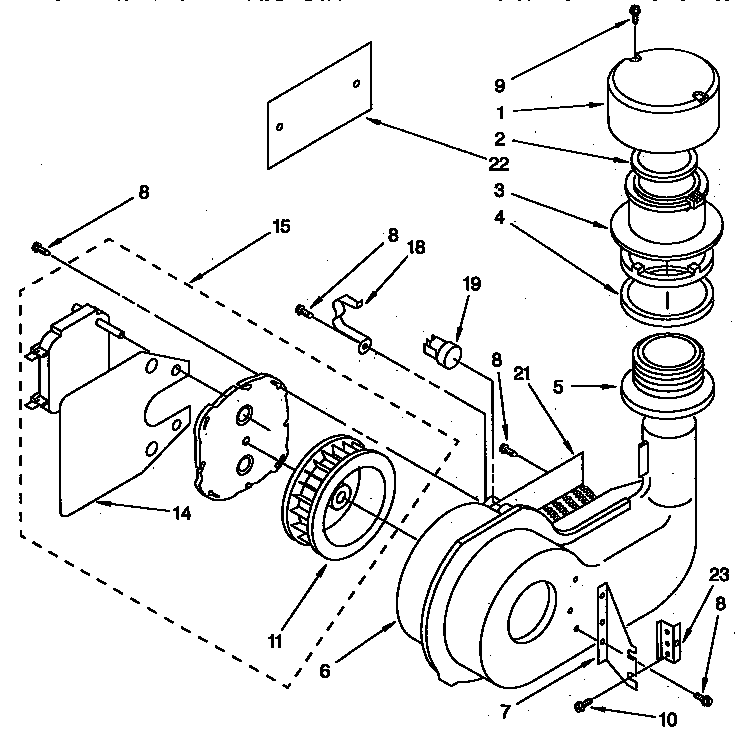 9
1
2
22
3
4
8
15
8
18
19
8
21
5
14
11
6
23
8
7
10