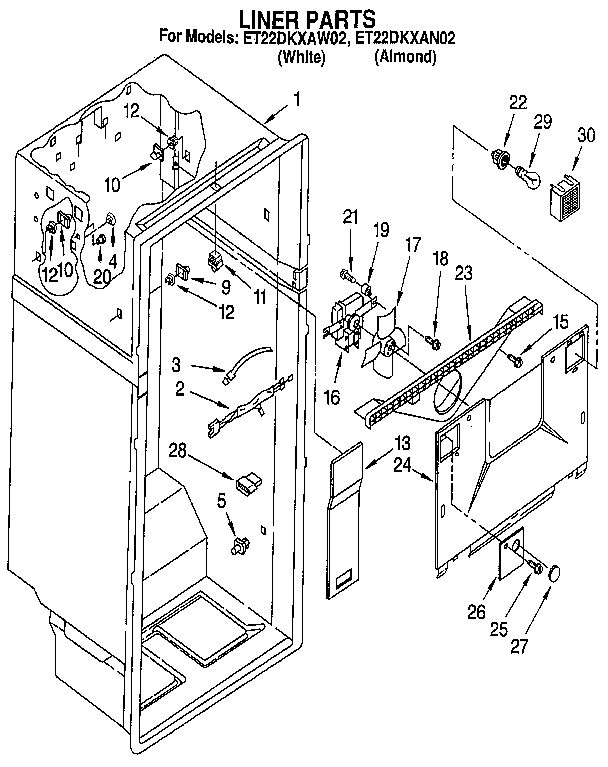 LINER PARTS
For Models: ET22DKXAW02, ET22DKXAN02
(White) (Almond)

1
12
10
12
10
4
20
9
11
12
3
2
28
5
22
29
30
21
19
17
18
23
15
16
13
24
26
25
27