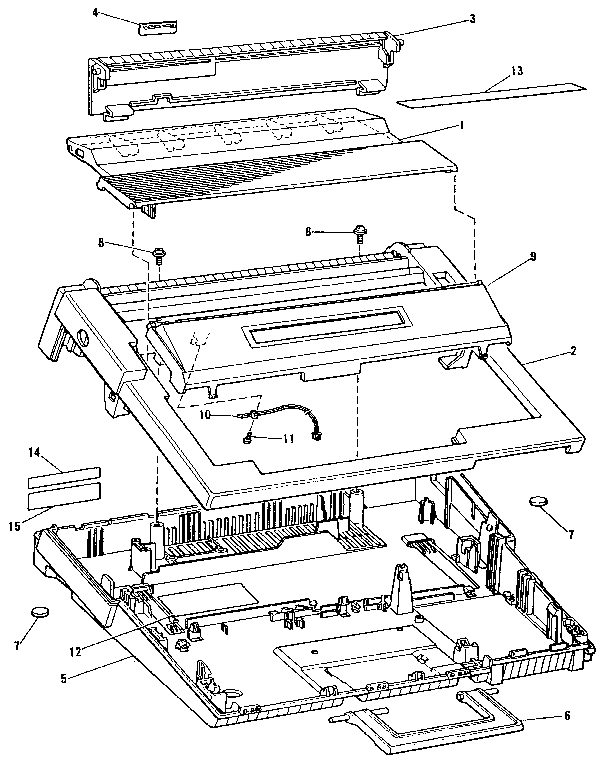 4
3
13
1
8
8
9
2
10
11
14
15
7
7
12
5
6