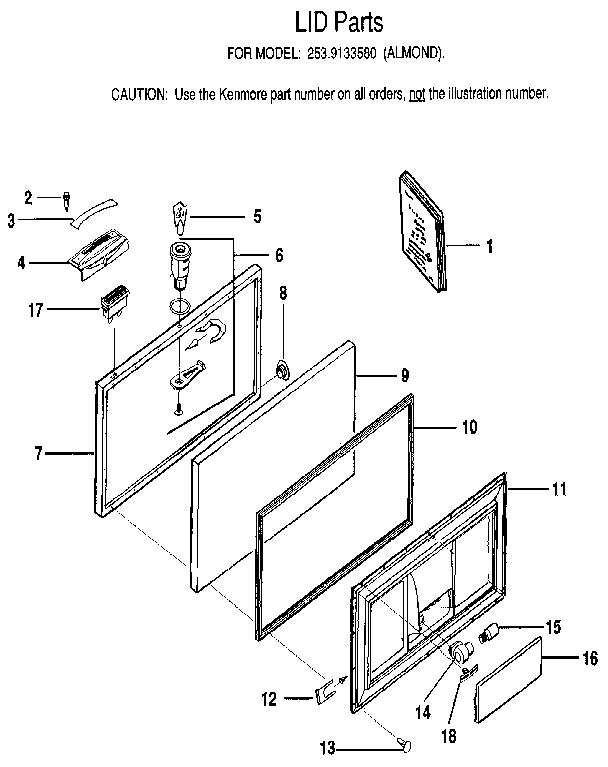 LID Parts

FOR MODEL: 253.9133580 (ALMOND).

CAUTION: Use the Kenmore part number on all orders, not the illustration number.

2
3
4
17
5
6
8
1
9
10
7
11
15
16
12
14
18
13